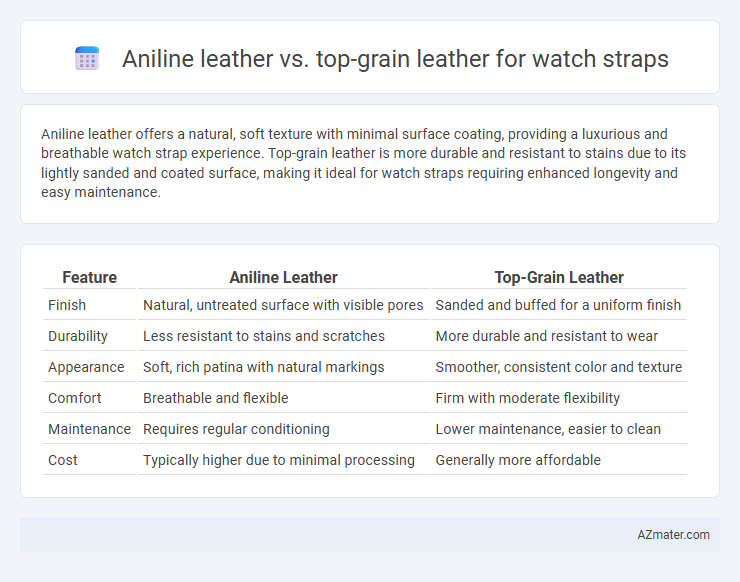 Aniline leather vs. top-grain leather for watch straps

Aniline leather offers a natural, soft texture with minimal surface coating, providing a luxurious and breathable watch strap experience. Top-grain leather is more durable and resistant to stains due to its lightly sanded and coated surface, making it ideal for watch straps requiring enhanced longevity and easy maintenance.

| Feature | Aniline Leather | Top-Grain Leather |
|---|---|---|
| Finish | Natural, untreated surface with visible pores | Sanded and buffed for a uniform finish |
| Durability | Less resistant to stains and scratches | More durable and resistant to wear |
| Appearance | Soft, rich patina with natural markings | Smoother, consistent color and texture |
| Comfort | Breathable and flexible | Firm with moderate flexibility |
| Maintenance | Requires regular conditioning | Lower maintenance, easier to clean |
| Cost | Typically higher due to minimal processing | Generally more affordable |

AZmater.com