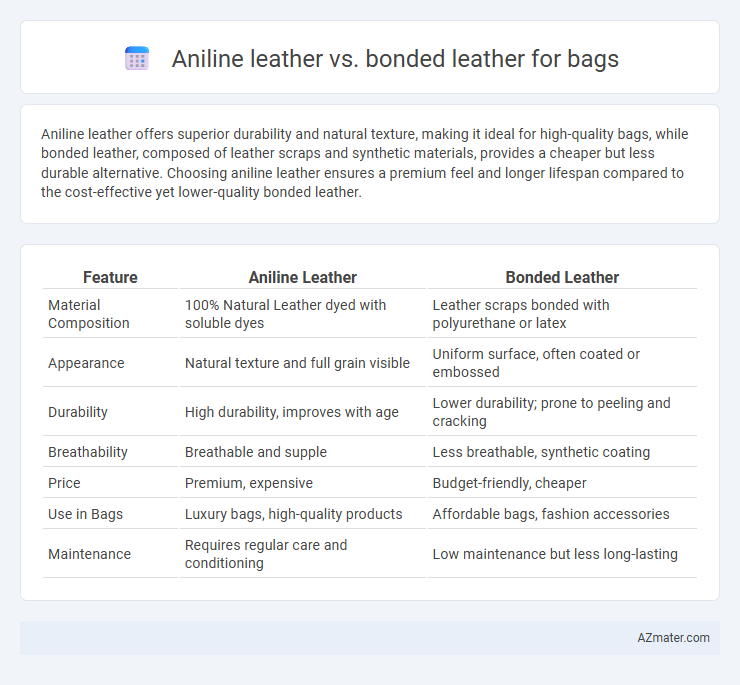 Aniline leather vs. bonded leather for bags

Aniline leather offers superior durability and natural texture, making it ideal for high-quality bags, while bonded leather, composed of leather scraps and synthetic materials, provides a cheaper but less durable alternative. Choosing aniline leather ensures a premium feel and longer lifespan compared to the cost-effective yet lower-quality bonded leather.

| Feature | Aniline Leather | Bonded Leather |
|---|---|---|
| Material Composition | 100% Natural Leather dyed with soluble dyes | Leather scraps bonded with polyurethane or latex |
| Appearance | Natural texture and full grain visible | Uniform surface, often coated or embossed |
| Durability | High durability, improves with age | Lower durability; prone to peeling and cracking |
| Breathability | Breathable and supple | Less breathable, synthetic coating |
| Price | Premium, expensive | Budget-friendly, cheaper |
| Use in Bags | Luxury bags, high-quality products | Affordable bags, fashion accessories |
| Maintenance | Requires regular care and conditioning | Low maintenance but less long-lasting |

AZmater.com