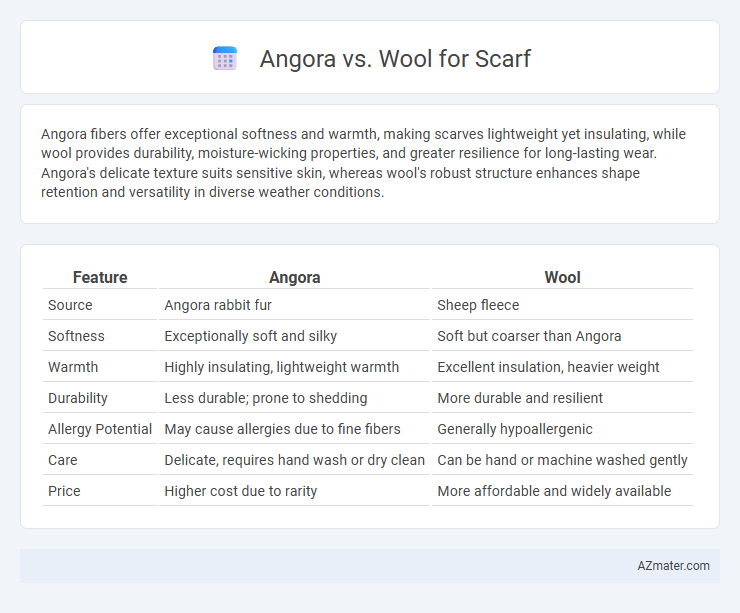 Angora vs. Wool for Scarf

Angora fibers offer exceptional softness and warmth, making scarves lightweight yet insulating, while wool provides durability, moisture-wicking properties, and greater resilience for long-lasting wear. Angora's delicate texture suits sensitive skin, whereas wool's robust structure enhances shape retention and versatility in diverse weather conditions.

| Feature | Angora | Wool |
|---|---|---|
| Source | Angora rabbit fur | Sheep fleece |
| Softness | Exceptionally soft and silky | Soft but coarser than Angora |
| Warmth | Highly insulating, lightweight warmth | Excellent insulation, heavier weight |
| Durability | Less durable; prone to shedding | More durable and resilient |
| Allergy Potential | May cause allergies due to fine fibers | Generally hypoallergenic |
| Care | Delicate, requires hand wash or dry clean | Can be hand or machine washed gently |
| Price | Higher cost due to rarity | More affordable and widely available |

AZmater.com