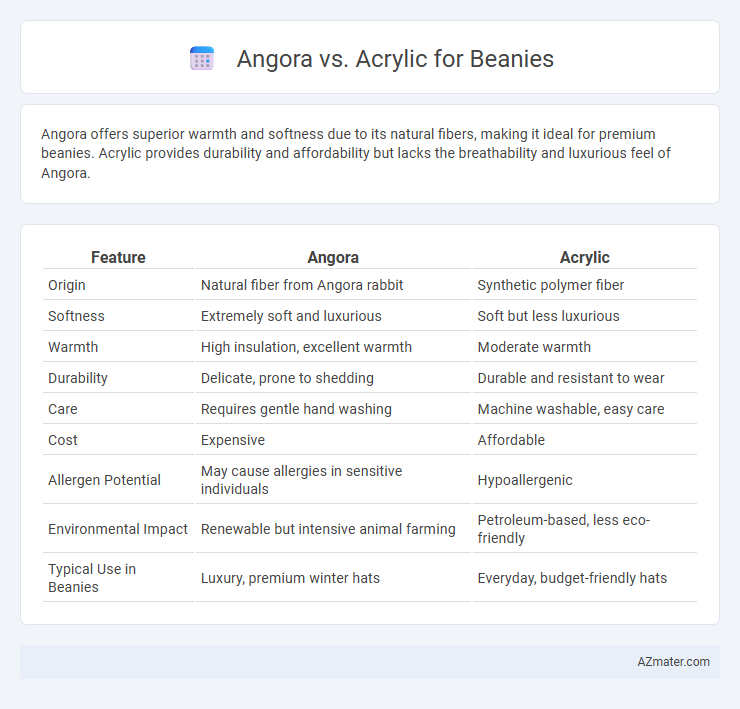 Angora vs. Acrylic for Beanies

Angora offers superior warmth and softness due to its natural fibers, making it ideal for premium beanies. Acrylic provides durability and affordability but lacks the breathability and luxurious feel of Angora.

| Feature | Angora | Acrylic |
|---|---|---|
| Origin | Natural fiber from Angora rabbit | Synthetic polymer fiber |
| Softness | Extremely soft and luxurious | Soft but less luxurious |
| Warmth | High insulation, excellent warmth | Moderate warmth |
| Durability | Delicate, prone to shedding | Durable and resistant to wear |
| Care | Requires gentle hand washing | Machine washable, easy care |
| Cost | Expensive | Affordable |
| Allergen Potential | May cause allergies in sensitive individuals | Hypoallergenic |
| Environmental Impact | Renewable but intensive animal farming | Petroleum-based, less eco-friendly |
| Typical Use in Beanies | Luxury, premium winter hats | Everyday, budget-friendly hats |

AZmater.com