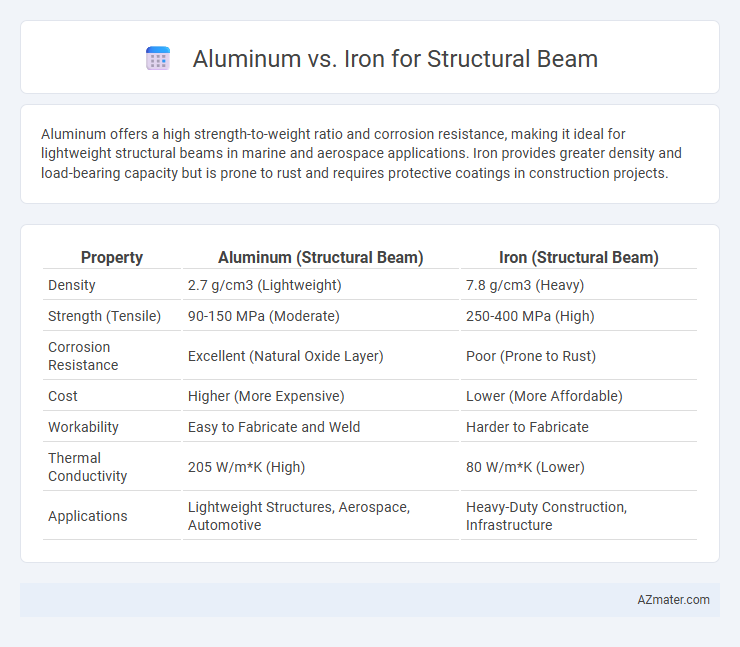 Aluminum vs. Iron for Structural Beam

Aluminum offers a high strength-to-weight ratio and corrosion resistance, making it ideal for lightweight structural beams in marine and aerospace applications. Iron provides greater density and load-bearing capacity but is prone to rust and requires protective coatings in construction projects.

| Property | Aluminum (Structural Beam) | Iron (Structural Beam) |
|---|---|---|
| Density | 2.7 g/cm3 (Lightweight) | 7.8 g/cm3 (Heavy) |
| Strength (Tensile) | 90-150 MPa (Moderate) | 250-400 MPa (High) |
| Corrosion Resistance | Excellent (Natural Oxide Layer) | Poor (Prone to Rust) |
| Cost | Higher (More Expensive) | Lower (More Affordable) |
| Workability | Easy to Fabricate and Weld | Harder to Fabricate |
| Thermal Conductivity | 205 W/m*K (High) | 80 W/m*K (Lower) |
| Applications | Lightweight Structures, Aerospace, Automotive | Heavy-Duty Construction, Infrastructure |

AZmater.com