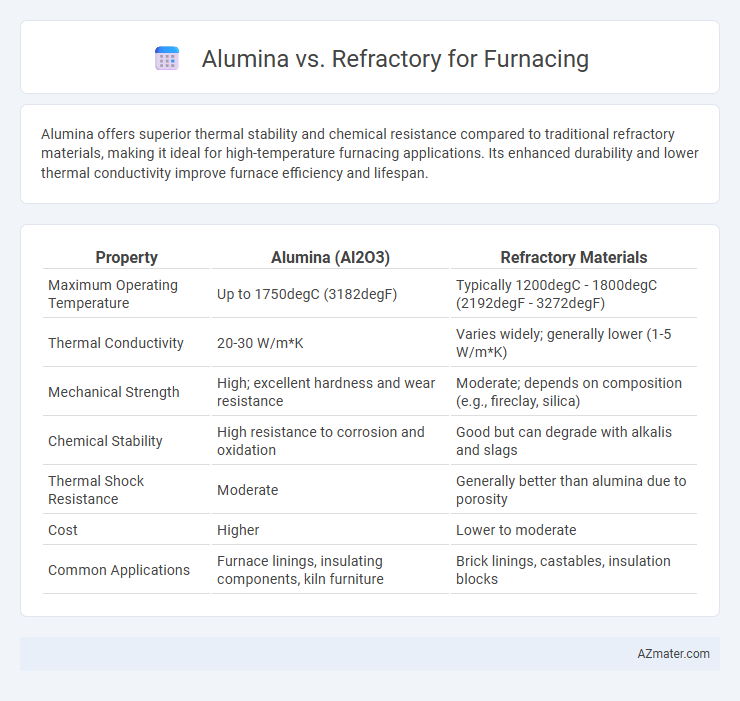 Alumina vs. Refractory for Furnacing

Alumina offers superior thermal stability and chemical resistance compared to traditional refractory materials, making it ideal for high-temperature furnacing applications. Its enhanced durability and lower thermal conductivity improve furnace efficiency and lifespan.

| Property | Alumina (Al2O3) | Refractory Materials |
|---|---|---|
| Maximum Operating Temperature | Up to 1750degC (3182degF) | Typically 1200degC - 1800degC (2192degF - 3272degF) |
| Thermal Conductivity | 20-30 W/m*K | Varies widely; generally lower (1-5 W/m*K) |
| Mechanical Strength | High; excellent hardness and wear resistance | Moderate; depends on composition (e.g., fireclay, silica) |
| Chemical Stability | High resistance to corrosion and oxidation | Good but can degrade with alkalis and slags |
| Thermal Shock Resistance | Moderate | Generally better than alumina due to porosity |
| Cost | Higher | Lower to moderate |
| Common Applications | Furnace linings, insulating components, kiln furniture | Brick linings, castables, insulation blocks |

AZmater.com