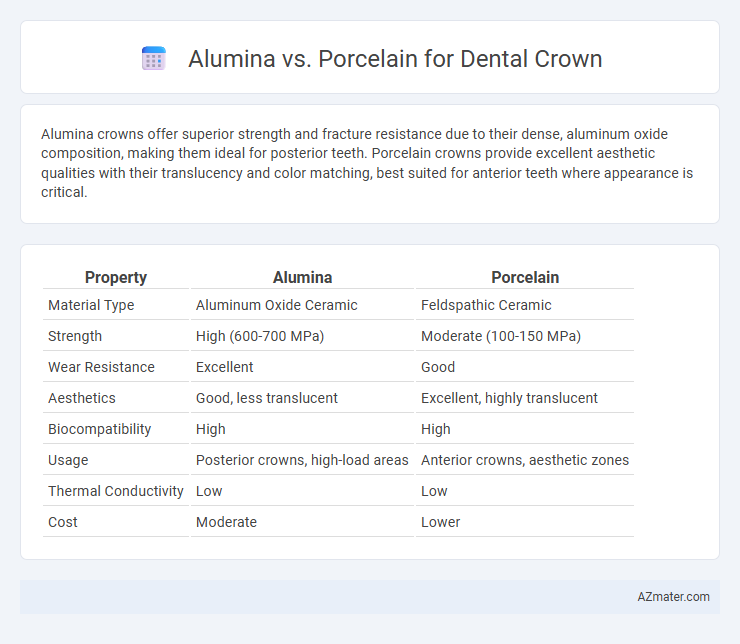 Alumina vs. Porcelain for Dental Crown

Alumina crowns offer superior strength and fracture resistance due to their dense, aluminum oxide composition, making them ideal for posterior teeth. Porcelain crowns provide excellent aesthetic qualities with their translucency and color matching, best suited for anterior teeth where appearance is critical.

| Property | Alumina | Porcelain |
|---|---|---|
| Material Type | Aluminum Oxide Ceramic | Feldspathic Ceramic |
| Strength | High (600-700 MPa) | Moderate (100-150 MPa) |
| Wear Resistance | Excellent | Good |
| Aesthetics | Good, less translucent | Excellent, highly translucent |
| Biocompatibility | High | High |
| Usage | Posterior crowns, high-load areas | Anterior crowns, aesthetic zones |
| Thermal Conductivity | Low | Low |
| Cost | Moderate | Lower |

AZmater.com