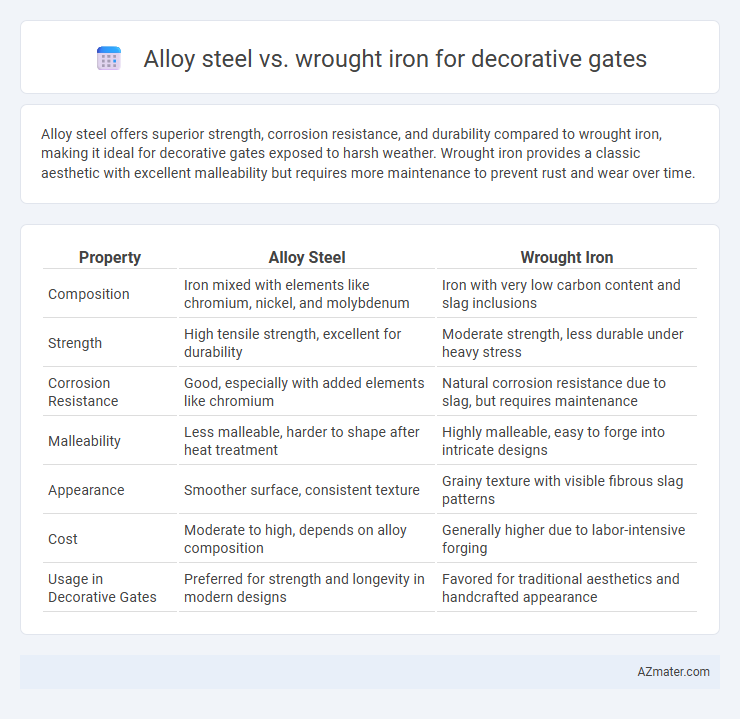 Alloy steel vs. wrought iron for decorative gates

Alloy steel offers superior strength, corrosion resistance, and durability compared to wrought iron, making it ideal for decorative gates exposed to harsh weather. Wrought iron provides a classic aesthetic with excellent malleability but requires more maintenance to prevent rust and wear over time.

| Property | Alloy Steel | Wrought Iron |
|---|---|---|
| Composition | Iron mixed with elements like chromium, nickel, and molybdenum | Iron with very low carbon content and slag inclusions |
| Strength | High tensile strength, excellent for durability | Moderate strength, less durable under heavy stress |
| Corrosion Resistance | Good, especially with added elements like chromium | Natural corrosion resistance due to slag, but requires maintenance |
| Malleability | Less malleable, harder to shape after heat treatment | Highly malleable, easy to forge into intricate designs |
| Appearance | Smoother surface, consistent texture | Grainy texture with visible fibrous slag patterns |
| Cost | Moderate to high, depends on alloy composition | Generally higher due to labor-intensive forging |
| Usage in Decorative Gates | Preferred for strength and longevity in modern designs | Favored for traditional aesthetics and handcrafted appearance |

AZmater.com