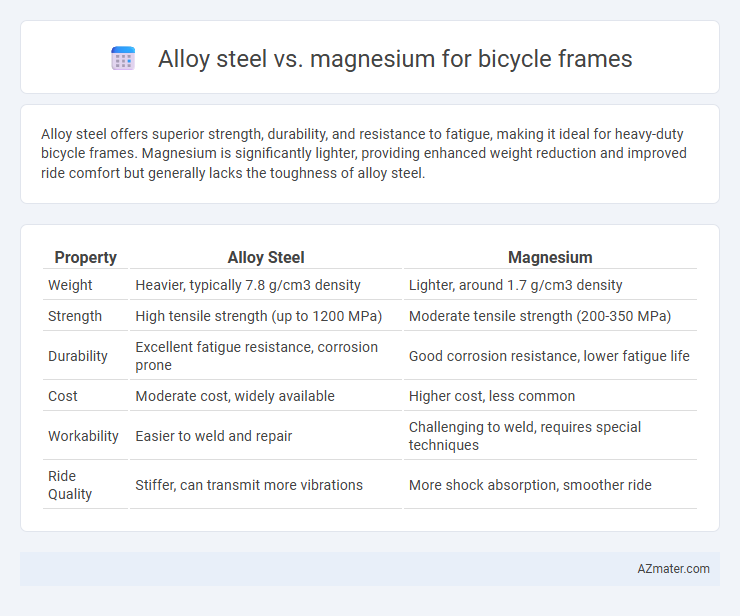 Alloy steel vs. magnesium for bicycle frames

Alloy steel offers superior strength, durability, and resistance to fatigue, making it ideal for heavy-duty bicycle frames. Magnesium is significantly lighter, providing enhanced weight reduction and improved ride comfort but generally lacks the toughness of alloy steel.

| Property | Alloy Steel | Magnesium |
|---|---|---|
| Weight | Heavier, typically 7.8 g/cm3 density | Lighter, around 1.7 g/cm3 density |
| Strength | High tensile strength (up to 1200 MPa) | Moderate tensile strength (200-350 MPa) |
| Durability | Excellent fatigue resistance, corrosion prone | Good corrosion resistance, lower fatigue life |
| Cost | Moderate cost, widely available | Higher cost, less common |
| Workability | Easier to weld and repair | Challenging to weld, requires special techniques |
| Ride Quality | Stiffer, can transmit more vibrations | More shock absorption, smoother ride |

AZmater.com