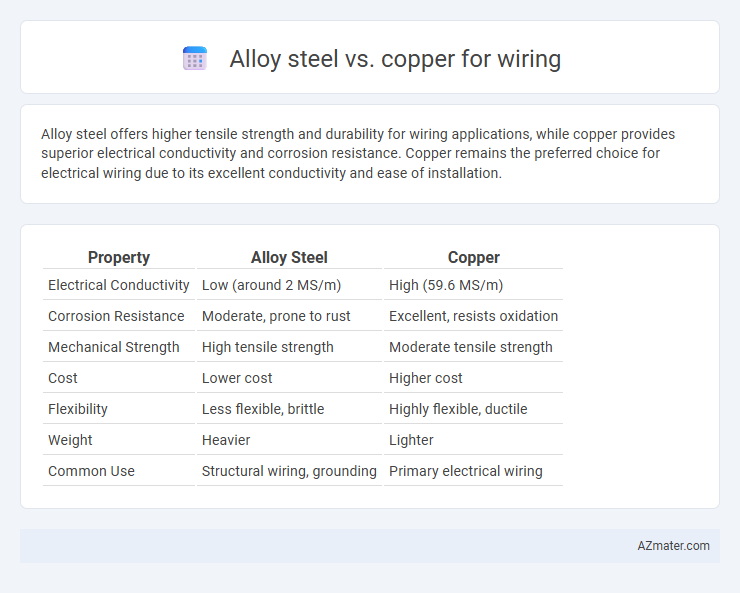 Alloy steel vs. copper for wiring

Alloy steel offers higher tensile strength and durability for wiring applications, while copper provides superior electrical conductivity and corrosion resistance. Copper remains the preferred choice for electrical wiring due to its excellent conductivity and ease of installation.

| Property | Alloy Steel | Copper |
|---|---|---|
| Electrical Conductivity | Low (around 2 MS/m) | High (59.6 MS/m) |
| Corrosion Resistance | Moderate, prone to rust | Excellent, resists oxidation |
| Mechanical Strength | High tensile strength | Moderate tensile strength |
| Cost | Lower cost | Higher cost |
| Flexibility | Less flexible, brittle | Highly flexible, ductile |
| Weight | Heavier | Lighter |
| Common Use | Structural wiring, grounding | Primary electrical wiring |

AZmater.com