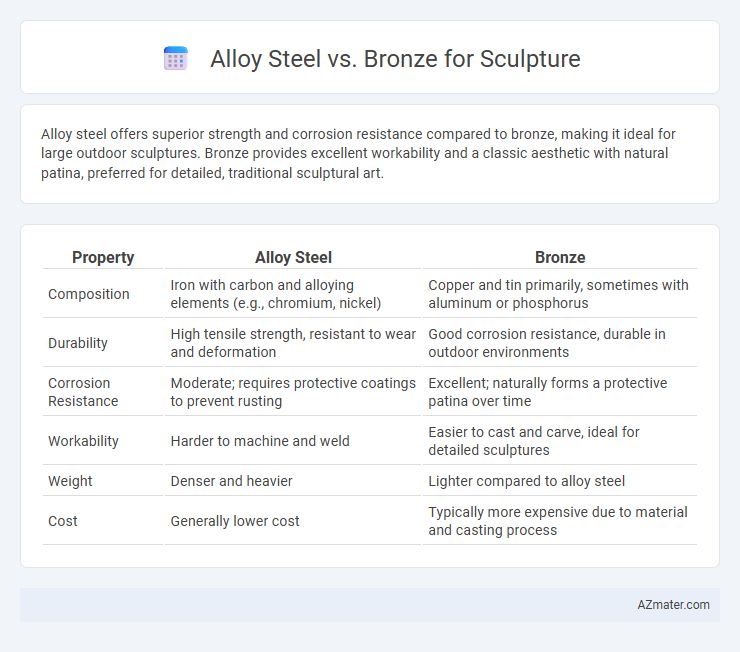 Alloy Steel vs. Bronze for Sculpture

Alloy steel offers superior strength and corrosion resistance compared to bronze, making it ideal for large outdoor sculptures. Bronze provides excellent workability and a classic aesthetic with natural patina, preferred for detailed, traditional sculptural art.

| Property | Alloy Steel | Bronze |
|---|---|---|
| Composition | Iron with carbon and alloying elements (e.g., chromium, nickel) | Copper and tin primarily, sometimes with aluminum or phosphorus |
| Durability | High tensile strength, resistant to wear and deformation | Good corrosion resistance, durable in outdoor environments |
| Corrosion Resistance | Moderate; requires protective coatings to prevent rusting | Excellent; naturally forms a protective patina over time |
| Workability | Harder to machine and weld | Easier to cast and carve, ideal for detailed sculptures |
| Weight | Denser and heavier | Lighter compared to alloy steel |
| Cost | Generally lower cost | Typically more expensive due to material and casting process |

AZmater.com