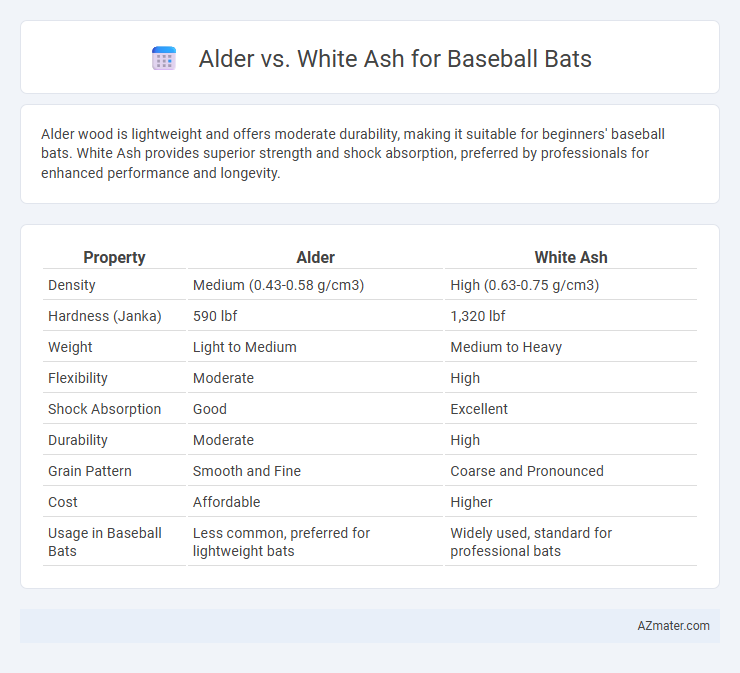 Alder vs. White Ash for Baseball Bats

Alder wood is lightweight and offers moderate durability, making it suitable for beginners' baseball bats. White Ash provides superior strength and shock absorption, preferred by professionals for enhanced performance and longevity.

| Property | Alder | White Ash |
|---|---|---|
| Density | Medium (0.43-0.58 g/cm3) | High (0.63-0.75 g/cm3) |
| Hardness (Janka) | 590 lbf | 1,320 lbf |
| Weight | Light to Medium | Medium to Heavy |
| Flexibility | Moderate | High |
| Shock Absorption | Good | Excellent |
| Durability | Moderate | High |
| Grain Pattern | Smooth and Fine | Coarse and Pronounced |
| Cost | Affordable | Higher |
| Usage in Baseball Bats | Less common, preferred for lightweight bats | Widely used, standard for professional bats |

AZmater.com