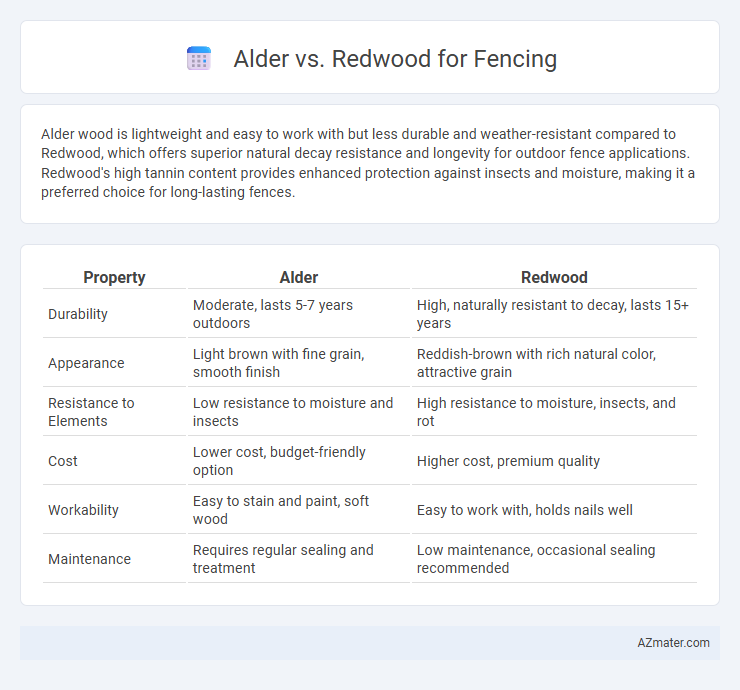 Alder vs. Redwood for Fencing

Alder wood is lightweight and easy to work with but less durable and weather-resistant compared to Redwood, which offers superior natural decay resistance and longevity for outdoor fence applications. Redwood's high tannin content provides enhanced protection against insects and moisture, making it a preferred choice for long-lasting fences.

| Property | Alder | Redwood |
|---|---|---|
| Durability | Moderate, lasts 5-7 years outdoors | High, naturally resistant to decay, lasts 15+ years |
| Appearance | Light brown with fine grain, smooth finish | Reddish-brown with rich natural color, attractive grain |
| Resistance to Elements | Low resistance to moisture and insects | High resistance to moisture, insects, and rot |
| Cost | Lower cost, budget-friendly option | Higher cost, premium quality |
| Workability | Easy to stain and paint, soft wood | Easy to work with, holds nails well |
| Maintenance | Requires regular sealing and treatment | Low maintenance, occasional sealing recommended |

AZmater.com