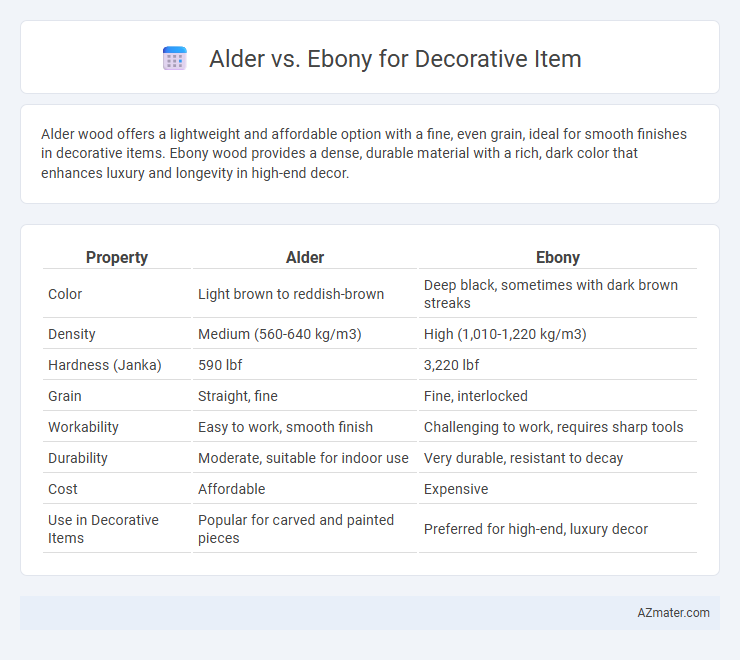 Alder vs. Ebony for Decorative Item

Alder wood offers a lightweight and affordable option with a fine, even grain, ideal for smooth finishes in decorative items. Ebony wood provides a dense, durable material with a rich, dark color that enhances luxury and longevity in high-end decor.

| Property | Alder | Ebony |
|---|---|---|
| Color | Light brown to reddish-brown | Deep black, sometimes with dark brown streaks |
| Density | Medium (560-640 kg/m3) | High (1,010-1,220 kg/m3) |
| Hardness (Janka) | 590 lbf | 3,220 lbf |
| Grain | Straight, fine | Fine, interlocked |
| Workability | Easy to work, smooth finish | Challenging to work, requires sharp tools |
| Durability | Moderate, suitable for indoor use | Very durable, resistant to decay |
| Cost | Affordable | Expensive |
| Use in Decorative Items | Popular for carved and painted pieces | Preferred for high-end, luxury decor |

AZmater.com