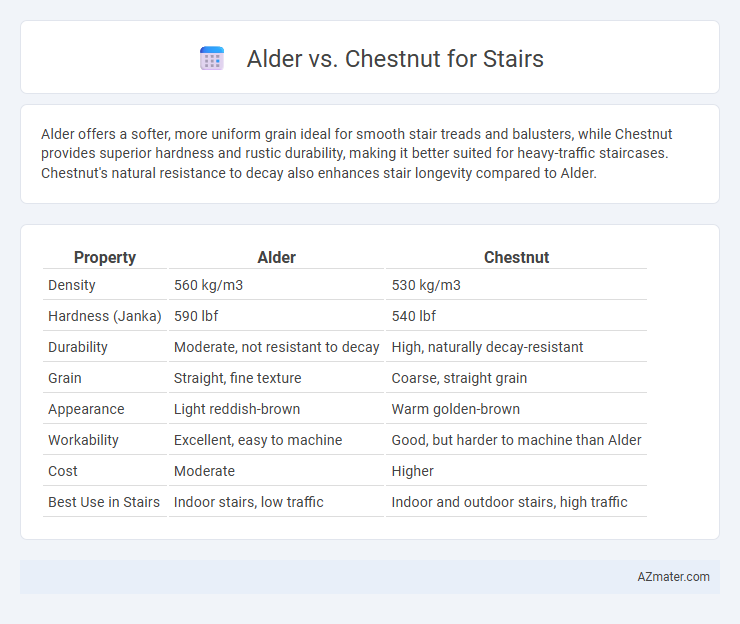 Alder vs. Chestnut for Stairs

Alder offers a softer, more uniform grain ideal for smooth stair treads and balusters, while Chestnut provides superior hardness and rustic durability, making it better suited for heavy-traffic staircases. Chestnut's natural resistance to decay also enhances stair longevity compared to Alder.

| Property | Alder | Chestnut |
|---|---|---|
| Density | 560 kg/m3 | 530 kg/m3 |
| Hardness (Janka) | 590 lbf | 540 lbf |
| Durability | Moderate, not resistant to decay | High, naturally decay-resistant |
| Grain | Straight, fine texture | Coarse, straight grain |
| Appearance | Light reddish-brown | Warm golden-brown |
| Workability | Excellent, easy to machine | Good, but harder to machine than Alder |
| Cost | Moderate | Higher |
| Best Use in Stairs | Indoor stairs, low traffic | Indoor and outdoor stairs, high traffic |

AZmater.com