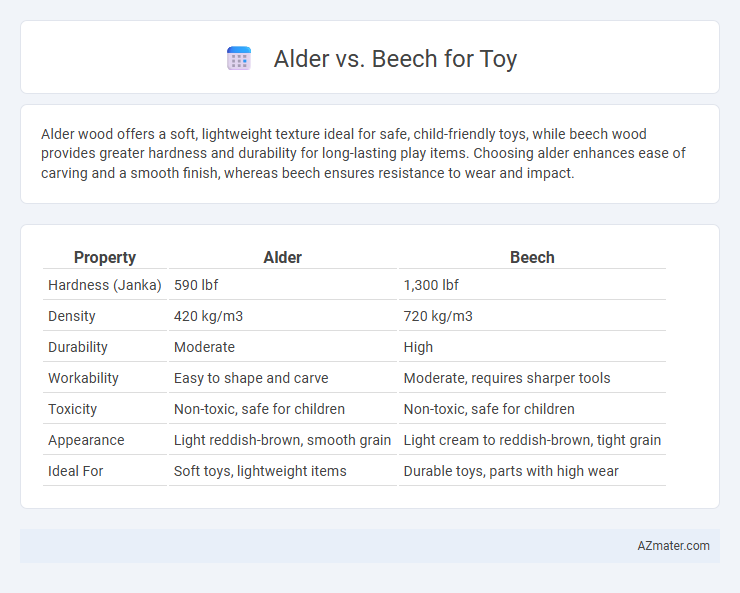 Alder vs. Beech for Toy

Alder wood offers a soft, lightweight texture ideal for safe, child-friendly toys, while beech wood provides greater hardness and durability for long-lasting play items. Choosing alder enhances ease of carving and a smooth finish, whereas beech ensures resistance to wear and impact.

| Property | Alder | Beech |
|---|---|---|
| Hardness (Janka) | 590 lbf | 1,300 lbf |
| Density | 420 kg/m3 | 720 kg/m3 |
| Durability | Moderate | High |
| Workability | Easy to shape and carve | Moderate, requires sharper tools |
| Toxicity | Non-toxic, safe for children | Non-toxic, safe for children |
| Appearance | Light reddish-brown, smooth grain | Light cream to reddish-brown, tight grain |
| Ideal For | Soft toys, lightweight items | Durable toys, parts with high wear |

AZmater.com