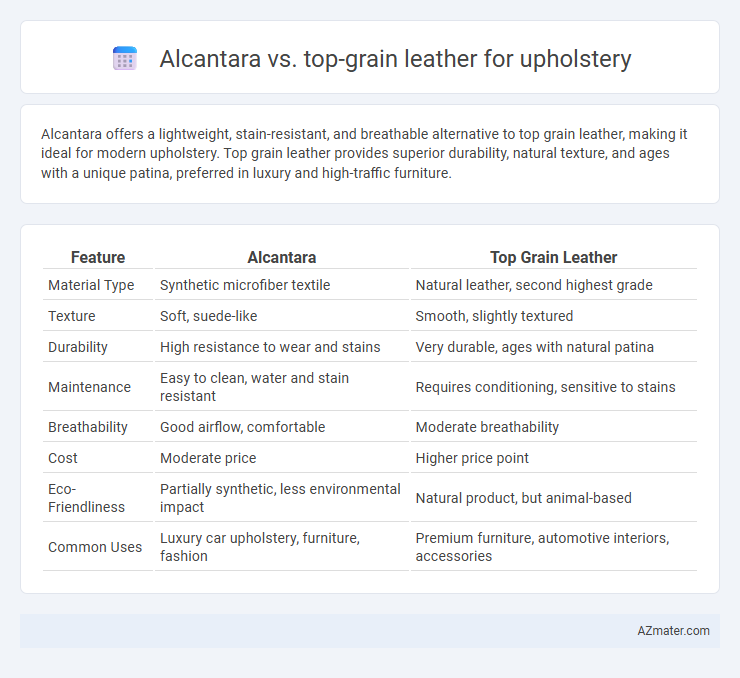 Alcantara vs. top-grain leather for upholstery

Alcantara offers a lightweight, stain-resistant, and breathable alternative to top grain leather, making it ideal for modern upholstery. Top grain leather provides superior durability, natural texture, and ages with a unique patina, preferred in luxury and high-traffic furniture.

| Feature | Alcantara | Top Grain Leather |
|---|---|---|
| Material Type | Synthetic microfiber textile | Natural leather, second highest grade |
| Texture | Soft, suede-like | Smooth, slightly textured |
| Durability | High resistance to wear and stains | Very durable, ages with natural patina |
| Maintenance | Easy to clean, water and stain resistant | Requires conditioning, sensitive to stains |
| Breathability | Good airflow, comfortable | Moderate breathability |
| Cost | Moderate price | Higher price point |
| Eco-Friendliness | Partially synthetic, less environmental impact | Natural product, but animal-based |
| Common Uses | Luxury car upholstery, furniture, fashion | Premium furniture, automotive interiors, accessories |

AZmater.com