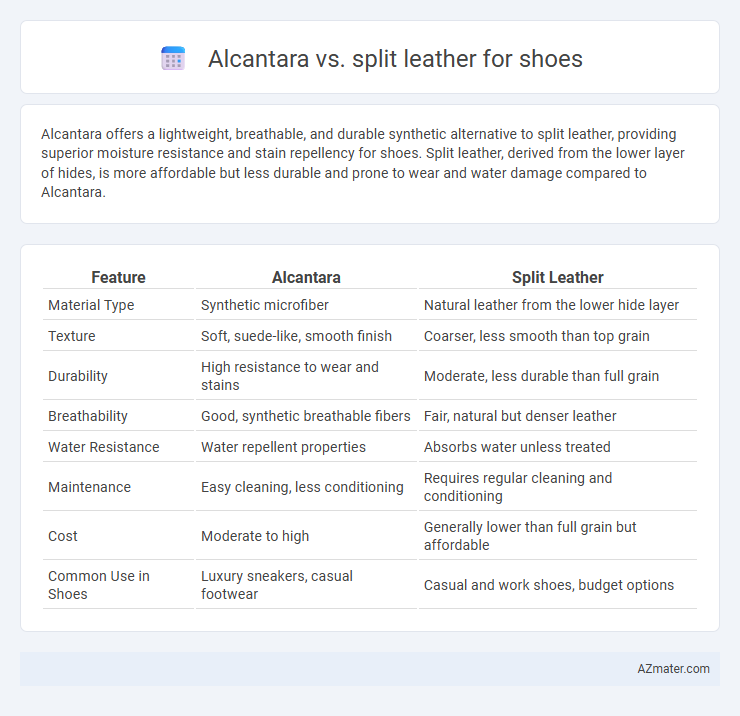 Alcantara vs. split leather for shoes

Alcantara offers a lightweight, breathable, and durable synthetic alternative to split leather, providing superior moisture resistance and stain repellency for shoes. Split leather, derived from the lower layer of hides, is more affordable but less durable and prone to wear and water damage compared to Alcantara.

| Feature | Alcantara | Split Leather |
|---|---|---|
| Material Type | Synthetic microfiber | Natural leather from the lower hide layer |
| Texture | Soft, suede-like, smooth finish | Coarser, less smooth than top grain |
| Durability | High resistance to wear and stains | Moderate, less durable than full grain |
| Breathability | Good, synthetic breathable fibers | Fair, natural but denser leather |
| Water Resistance | Water repellent properties | Absorbs water unless treated |
| Maintenance | Easy cleaning, less conditioning | Requires regular cleaning and conditioning |
| Cost | Moderate to high | Generally lower than full grain but affordable |
| Common Use in Shoes | Luxury sneakers, casual footwear | Casual and work shoes, budget options |

AZmater.com