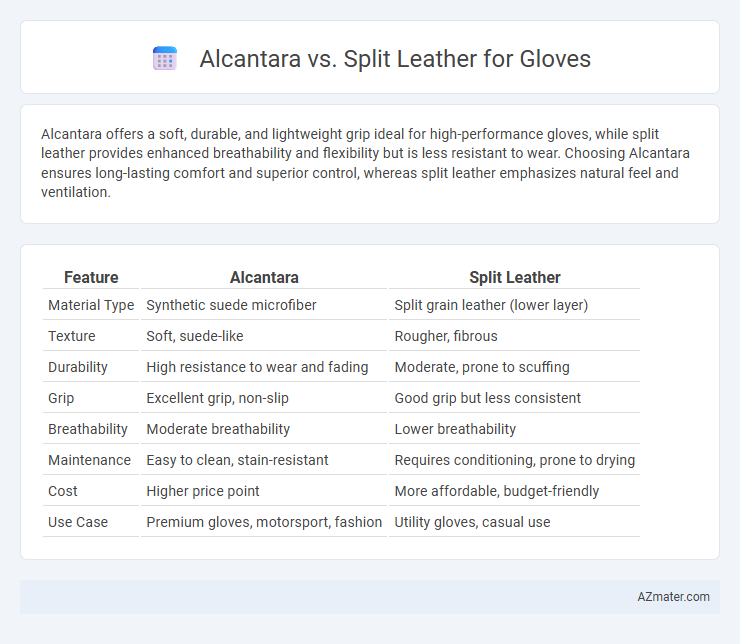 Alcantara vs. Split Leather for Gloves

Alcantara offers a soft, durable, and lightweight grip ideal for high-performance gloves, while split leather provides enhanced breathability and flexibility but is less resistant to wear. Choosing Alcantara ensures long-lasting comfort and superior control, whereas split leather emphasizes natural feel and ventilation.

| Feature | Alcantara | Split Leather |
|---|---|---|
| Material Type | Synthetic suede microfiber | Split grain leather (lower layer) |
| Texture | Soft, suede-like | Rougher, fibrous |
| Durability | High resistance to wear and fading | Moderate, prone to scuffing |
| Grip | Excellent grip, non-slip | Good grip but less consistent |
| Breathability | Moderate breathability | Lower breathability |
| Maintenance | Easy to clean, stain-resistant | Requires conditioning, prone to drying |
| Cost | Higher price point | More affordable, budget-friendly |
| Use Case | Premium gloves, motorsport, fashion | Utility gloves, casual use |

AZmater.com