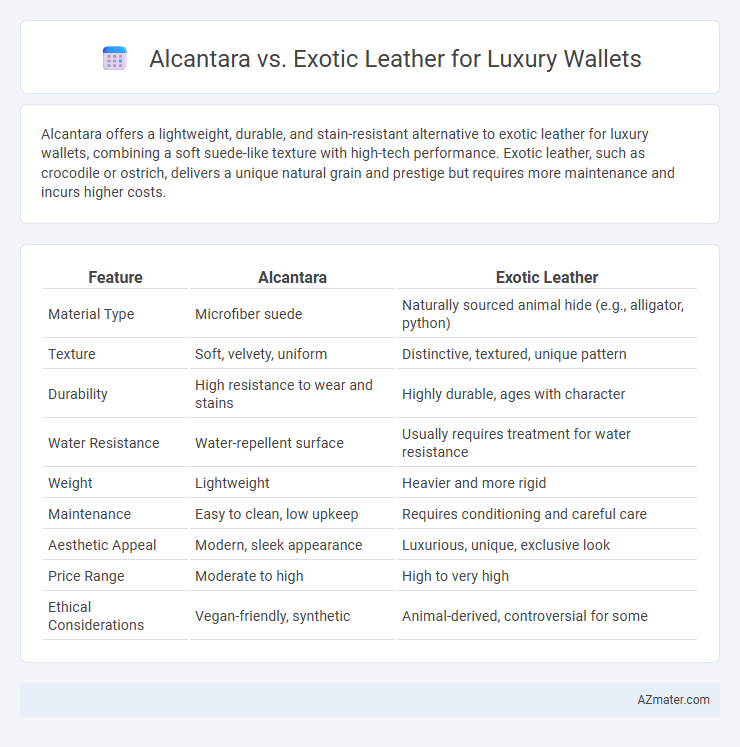 Alcantara vs. Exotic Leather for Luxury Wallets

Alcantara offers a lightweight, durable, and stain-resistant alternative to exotic leather for luxury wallets, combining a soft suede-like texture with high-tech performance. Exotic leather, such as crocodile or ostrich, delivers a unique natural grain and prestige but requires more maintenance and incurs higher costs.

| Feature | Alcantara | Exotic Leather |
|---|---|---|
| Material Type | Microfiber suede | Naturally sourced animal hide (e.g., alligator, python) |
| Texture | Soft, velvety, uniform | Distinctive, textured, unique pattern |
| Durability | High resistance to wear and stains | Highly durable, ages with character |
| Water Resistance | Water-repellent surface | Usually requires treatment for water resistance |
| Weight | Lightweight | Heavier and more rigid |
| Maintenance | Easy to clean, low upkeep | Requires conditioning and careful care |
| Aesthetic Appeal | Modern, sleek appearance | Luxurious, unique, exclusive look |
| Price Range | Moderate to high | High to very high |
| Ethical Considerations | Vegan-friendly, synthetic | Animal-derived, controversial for some |

AZmater.com