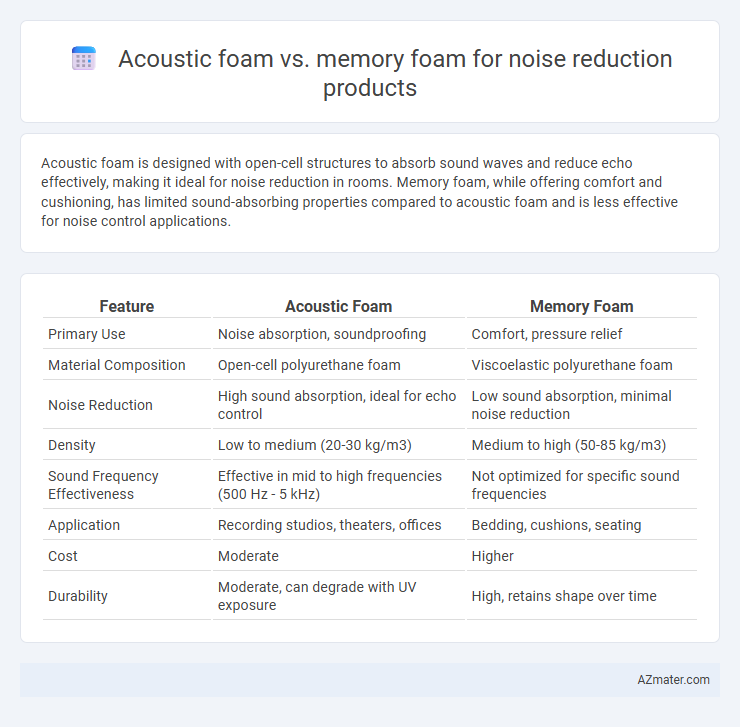 Acoustic foam vs. memory foam for noise reduction products

Acoustic foam is designed with open-cell structures to absorb sound waves and reduce echo effectively, making it ideal for noise reduction in rooms. Memory foam, while offering comfort and cushioning, has limited sound-absorbing properties compared to acoustic foam and is less effective for noise control applications.

| Feature | Acoustic Foam | Memory Foam |
|---|---|---|
| Primary Use | Noise absorption, soundproofing | Comfort, pressure relief |
| Material Composition | Open-cell polyurethane foam | Viscoelastic polyurethane foam |
| Noise Reduction | High sound absorption, ideal for echo control | Low sound absorption, minimal noise reduction |
| Density | Low to medium (20-30 kg/m3) | Medium to high (50-85 kg/m3) |
| Sound Frequency Effectiveness | Effective in mid to high frequencies (500 Hz - 5 kHz) | Not optimized for specific sound frequencies |
| Application | Recording studios, theaters, offices | Bedding, cushions, seating |
| Cost | Moderate | Higher |
| Durability | Moderate, can degrade with UV exposure | High, retains shape over time |

AZmater.com