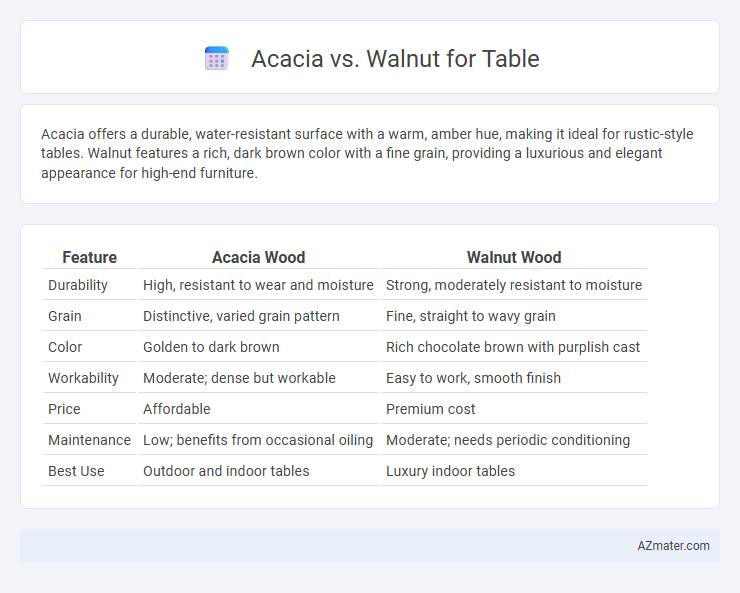 Acacia vs. Walnut for Table

Acacia offers a durable, water-resistant surface with a warm, amber hue, making it ideal for rustic-style tables. Walnut features a rich, dark brown color with a fine grain, providing a luxurious and elegant appearance for high-end furniture.

| Feature | Acacia Wood | Walnut Wood |
|---|---|---|
| Durability | High, resistant to wear and moisture | Strong, moderately resistant to moisture |
| Grain | Distinctive, varied grain pattern | Fine, straight to wavy grain |
| Color | Golden to dark brown | Rich chocolate brown with purplish cast |
| Workability | Moderate; dense but workable | Easy to work, smooth finish |
| Price | Affordable | Premium cost |
| Maintenance | Low; benefits from occasional oiling | Moderate; needs periodic conditioning |
| Best Use | Outdoor and indoor tables | Luxury indoor tables |

AZmater.com