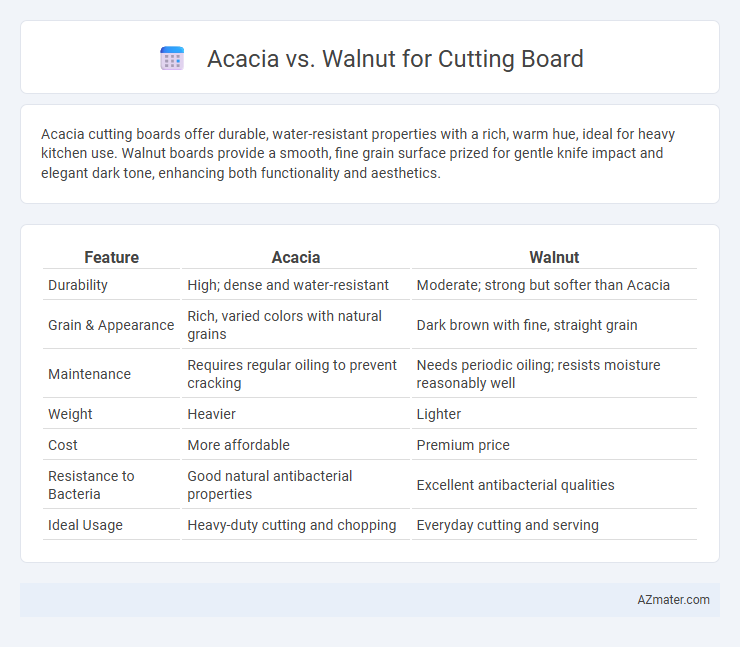 Acacia vs. Walnut for Cutting Board

Acacia cutting boards offer durable, water-resistant properties with a rich, warm hue, ideal for heavy kitchen use. Walnut boards provide a smooth, fine grain surface prized for gentle knife impact and elegant dark tone, enhancing both functionality and aesthetics.

| Feature | Acacia | Walnut |
|---|---|---|
| Durability | High; dense and water-resistant | Moderate; strong but softer than Acacia |
| Grain & Appearance | Rich, varied colors with natural grains | Dark brown with fine, straight grain |
| Maintenance | Requires regular oiling to prevent cracking | Needs periodic oiling; resists moisture reasonably well |
| Weight | Heavier | Lighter |
| Cost | More affordable | Premium price |
| Resistance to Bacteria | Good natural antibacterial properties | Excellent antibacterial qualities |
| Ideal Usage | Heavy-duty cutting and chopping | Everyday cutting and serving |

AZmater.com