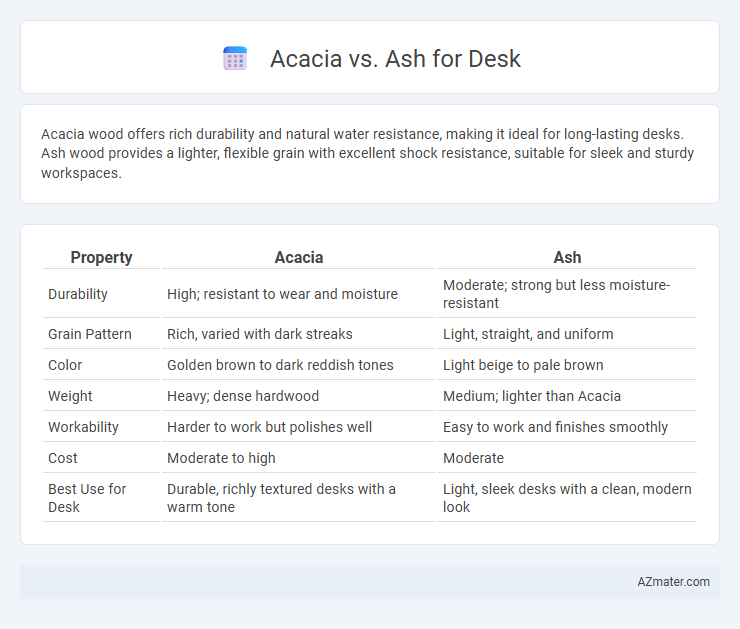 Acacia vs. Ash for Desk

Acacia wood offers rich durability and natural water resistance, making it ideal for long-lasting desks. Ash wood provides a lighter, flexible grain with excellent shock resistance, suitable for sleek and sturdy workspaces.

| Property | Acacia | Ash |
|---|---|---|
| Durability | High; resistant to wear and moisture | Moderate; strong but less moisture-resistant |
| Grain Pattern | Rich, varied with dark streaks | Light, straight, and uniform |
| Color | Golden brown to dark reddish tones | Light beige to pale brown |
| Weight | Heavy; dense hardwood | Medium; lighter than Acacia |
| Workability | Harder to work but polishes well | Easy to work and finishes smoothly |
| Cost | Moderate to high | Moderate |
| Best Use for Desk | Durable, richly textured desks with a warm tone | Light, sleek desks with a clean, modern look |

AZmater.com