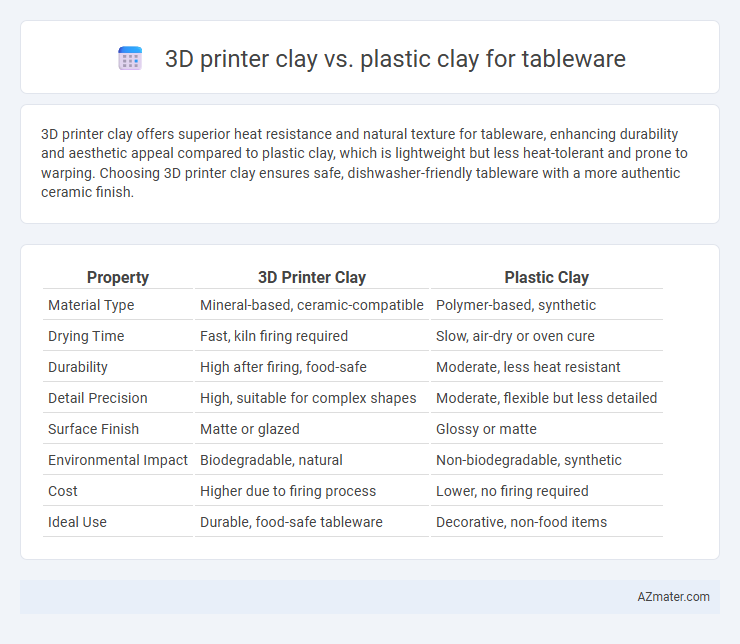 3D printer clay vs. plastic clay for tableware

3D printer clay offers superior heat resistance and natural texture for tableware, enhancing durability and aesthetic appeal compared to plastic clay, which is lightweight but less heat-tolerant and prone to warping. Choosing 3D printer clay ensures safe, dishwasher-friendly tableware with a more authentic ceramic finish.

| Property | 3D Printer Clay | Plastic Clay |
|---|---|---|
| Material Type | Mineral-based, ceramic-compatible | Polymer-based, synthetic |
| Drying Time | Fast, kiln firing required | Slow, air-dry or oven cure |
| Durability | High after firing, food-safe | Moderate, less heat resistant |
| Detail Precision | High, suitable for complex shapes | Moderate, flexible but less detailed |
| Surface Finish | Matte or glazed | Glossy or matte |
| Environmental Impact | Biodegradable, natural | Non-biodegradable, synthetic |
| Cost | Higher due to firing process | Lower, no firing required |
| Ideal Use | Durable, food-safe tableware | Decorative, non-food items |

AZmater.com