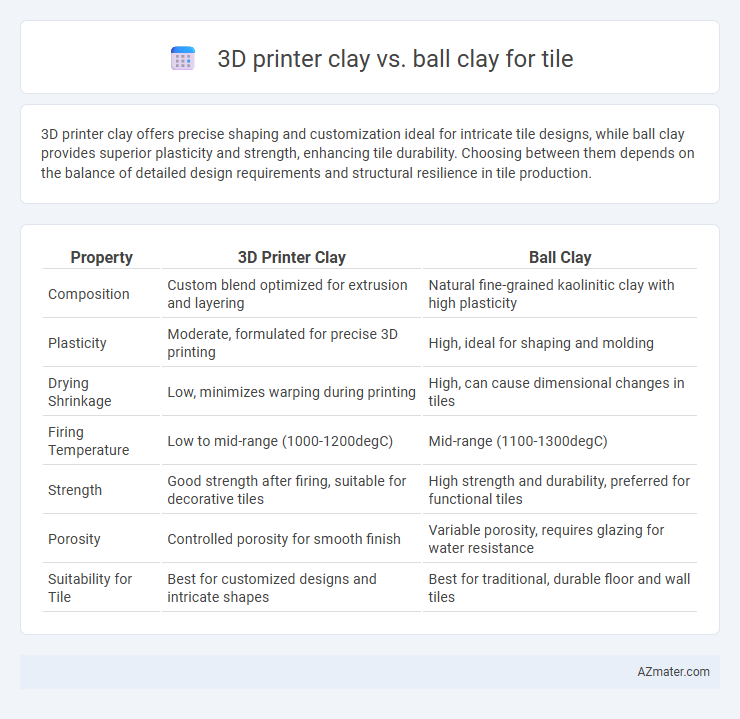 3D printer clay vs. ball clay for tile

3D printer clay offers precise shaping and customization ideal for intricate tile designs, while ball clay provides superior plasticity and strength, enhancing tile durability. Choosing between them depends on the balance of detailed design requirements and structural resilience in tile production.

| Property | 3D Printer Clay | Ball Clay |
|---|---|---|
| Composition | Custom blend optimized for extrusion and layering | Natural fine-grained kaolinitic clay with high plasticity |
| Plasticity | Moderate, formulated for precise 3D printing | High, ideal for shaping and molding |
| Drying Shrinkage | Low, minimizes warping during printing | High, can cause dimensional changes in tiles |
| Firing Temperature | Low to mid-range (1000-1200degC) | Mid-range (1100-1300degC) |
| Strength | Good strength after firing, suitable for decorative tiles | High strength and durability, preferred for functional tiles |
| Porosity | Controlled porosity for smooth finish | Variable porosity, requires glazing for water resistance |
| Suitability for Tile | Best for customized designs and intricate shapes | Best for traditional, durable floor and wall tiles |

AZmater.com