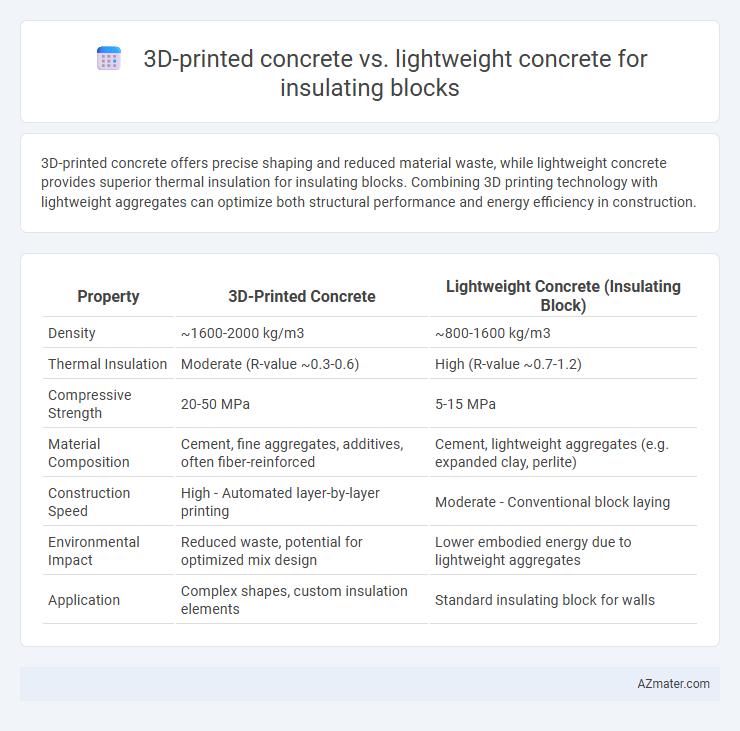 3D-printed concrete vs. lightweight concrete for insulating blocks

3D-printed concrete offers precise shaping and reduced material waste, while lightweight concrete provides superior thermal insulation for insulating blocks. Combining 3D printing technology with lightweight aggregates can optimize both structural performance and energy efficiency in construction.

| Property | 3D-Printed Concrete | Lightweight Concrete (Insulating Block) |
|---|---|---|
| Density | ~1600-2000 kg/m3 | ~800-1600 kg/m3 |
| Thermal Insulation | Moderate (R-value ~0.3-0.6) | High (R-value ~0.7-1.2) |
| Compressive Strength | 20-50 MPa | 5-15 MPa |
| Material Composition | Cement, fine aggregates, additives, often fiber-reinforced | Cement, lightweight aggregates (e.g. expanded clay, perlite) |
| Construction Speed | High - Automated layer-by-layer printing | Moderate - Conventional block laying |
| Environmental Impact | Reduced waste, potential for optimized mix design | Lower embodied energy due to lightweight aggregates |
| Application | Complex shapes, custom insulation elements | Standard insulating block for walls |

AZmater.com