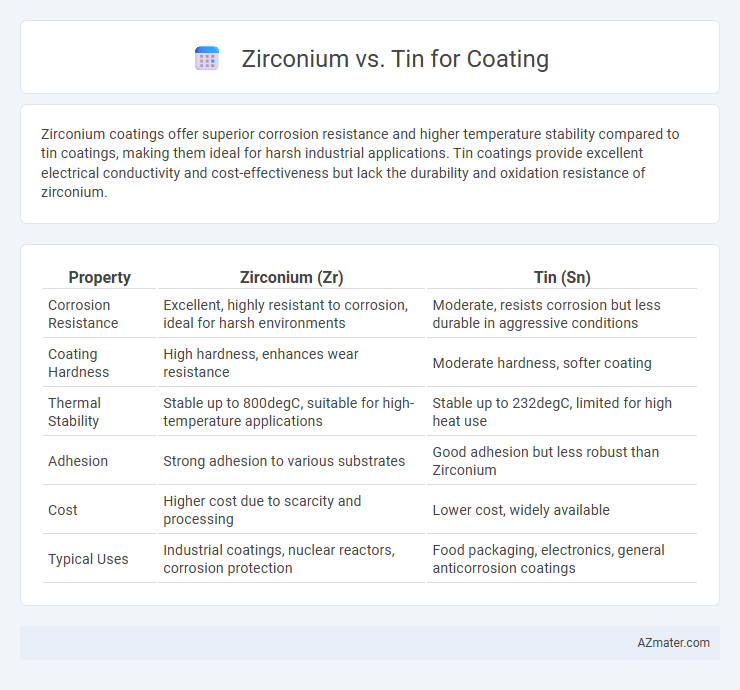 Zirconium vs. Tin for Coating

Zirconium coatings offer superior corrosion resistance and higher temperature stability compared to tin coatings, making them ideal for harsh industrial applications. Tin coatings provide excellent electrical conductivity and cost-effectiveness but lack the durability and oxidation resistance of zirconium.

| Property | Zirconium (Zr) | Tin (Sn) |
|---|---|---|
| Corrosion Resistance | Excellent, highly resistant to corrosion, ideal for harsh environments | Moderate, resists corrosion but less durable in aggressive conditions |
| Coating Hardness | High hardness, enhances wear resistance | Moderate hardness, softer coating |
| Thermal Stability | Stable up to 800degC, suitable for high-temperature applications | Stable up to 232degC, limited for high heat use |
| Adhesion | Strong adhesion to various substrates | Good adhesion but less robust than Zirconium |
| Cost | Higher cost due to scarcity and processing | Lower cost, widely available |
| Typical Uses | Industrial coatings, nuclear reactors, corrosion protection | Food packaging, electronics, general anticorrosion coatings |

AZmater.com