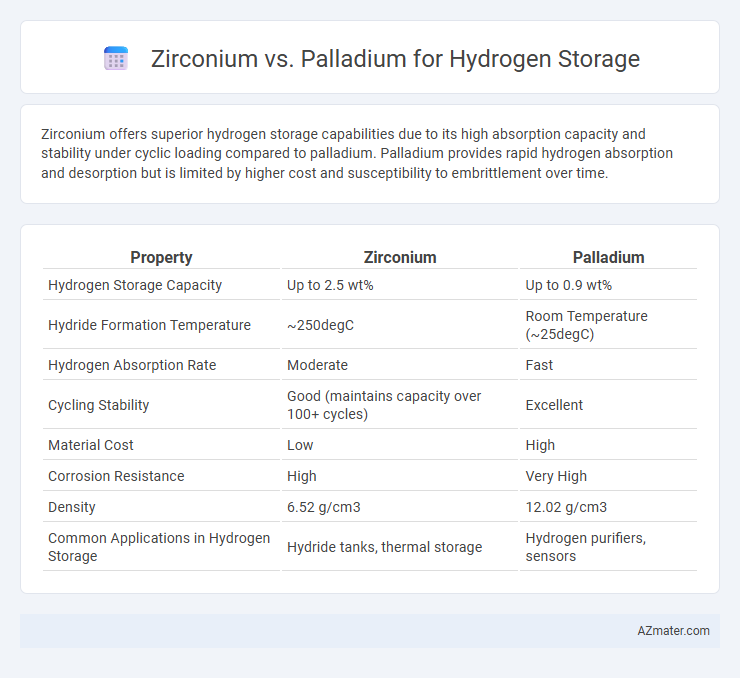 Zirconium vs. Palladium for Hydrogen Storage

Zirconium offers superior hydrogen storage capabilities due to its high absorption capacity and stability under cyclic loading compared to palladium. Palladium provides rapid hydrogen absorption and desorption but is limited by higher cost and susceptibility to embrittlement over time.

| Property | Zirconium | Palladium |
|---|---|---|
| Hydrogen Storage Capacity | Up to 2.5 wt% | Up to 0.9 wt% |
| Hydride Formation Temperature | ~250degC | Room Temperature (~25degC) |
| Hydrogen Absorption Rate | Moderate | Fast |
| Cycling Stability | Good (maintains capacity over 100+ cycles) | Excellent |
| Material Cost | Low | High |
| Corrosion Resistance | High | Very High |
| Density | 6.52 g/cm3 | 12.02 g/cm3 |
| Common Applications in Hydrogen Storage | Hydride tanks, thermal storage | Hydrogen purifiers, sensors |

AZmater.com