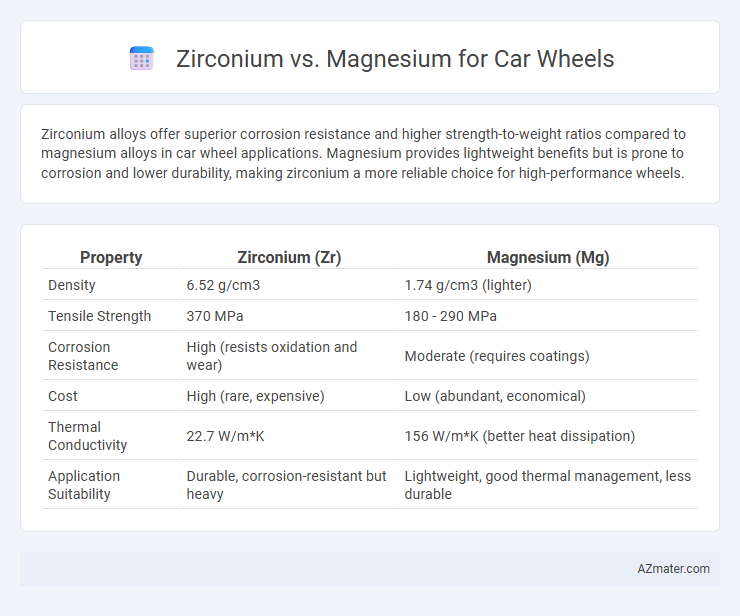 Zirconium vs. Magnesium for Car Wheels

Zirconium alloys offer superior corrosion resistance and higher strength-to-weight ratios compared to magnesium alloys in car wheel applications. Magnesium provides lightweight benefits but is prone to corrosion and lower durability, making zirconium a more reliable choice for high-performance wheels.

| Property | Zirconium (Zr) | Magnesium (Mg) |
|---|---|---|
| Density | 6.52 g/cm3 | 1.74 g/cm3 (lighter) |
| Tensile Strength | 370 MPa | 180 - 290 MPa |
| Corrosion Resistance | High (resists oxidation and wear) | Moderate (requires coatings) |
| Cost | High (rare, expensive) | Low (abundant, economical) |
| Thermal Conductivity | 22.7 W/m*K | 156 W/m*K (better heat dissipation) |
| Application Suitability | Durable, corrosion-resistant but heavy | Lightweight, good thermal management, less durable |

AZmater.com