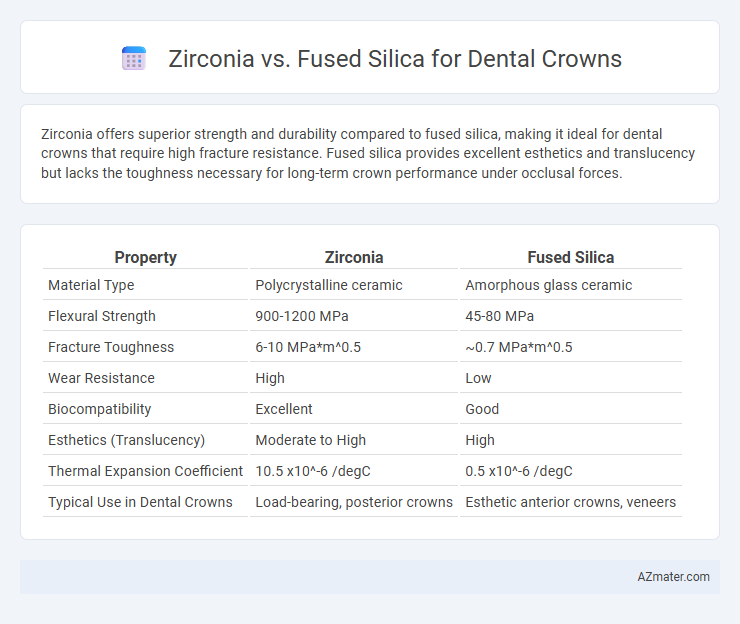 Zirconia vs. Fused Silica for Dental Crowns

Zirconia offers superior strength and durability compared to fused silica, making it ideal for dental crowns that require high fracture resistance. Fused silica provides excellent esthetics and translucency but lacks the toughness necessary for long-term crown performance under occlusal forces.

| Property | Zirconia | Fused Silica |
|---|---|---|
| Material Type | Polycrystalline ceramic | Amorphous glass ceramic |
| Flexural Strength | 900-1200 MPa | 45-80 MPa |
| Fracture Toughness | 6-10 MPa*m^0.5 | ~0.7 MPa*m^0.5 |
| Wear Resistance | High | Low |
| Biocompatibility | Excellent | Good |
| Esthetics (Translucency) | Moderate to High | High |
| Thermal Expansion Coefficient | 10.5 x10^-6 /degC | 0.5 x10^-6 /degC |
| Typical Use in Dental Crowns | Load-bearing, posterior crowns | Esthetic anterior crowns, veneers |

AZmater.com