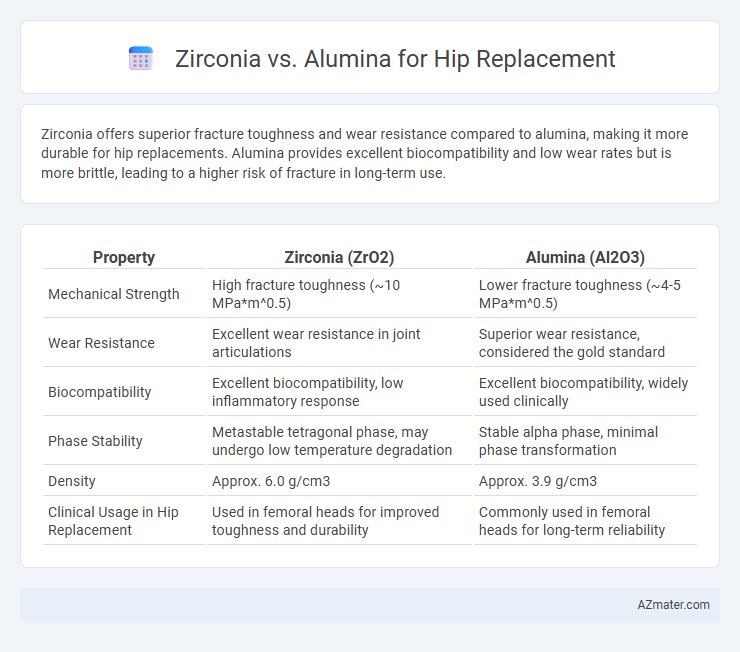 Zirconia vs. Alumina for Hip Replacement

Zirconia offers superior fracture toughness and wear resistance compared to alumina, making it more durable for hip replacements. Alumina provides excellent biocompatibility and low wear rates but is more brittle, leading to a higher risk of fracture in long-term use.

| Property | Zirconia (ZrO2) | Alumina (Al2O3) |
|---|---|---|
| Mechanical Strength | High fracture toughness (~10 MPa*m^0.5) | Lower fracture toughness (~4-5 MPa*m^0.5) |
| Wear Resistance | Excellent wear resistance in joint articulations | Superior wear resistance, considered the gold standard |
| Biocompatibility | Excellent biocompatibility, low inflammatory response | Excellent biocompatibility, widely used clinically |
| Phase Stability | Metastable tetragonal phase, may undergo low temperature degradation | Stable alpha phase, minimal phase transformation |
| Density | Approx. 6.0 g/cm3 | Approx. 3.9 g/cm3 |
| Clinical Usage in Hip Replacement | Used in femoral heads for improved toughness and durability | Commonly used in femoral heads for long-term reliability |

AZmater.com