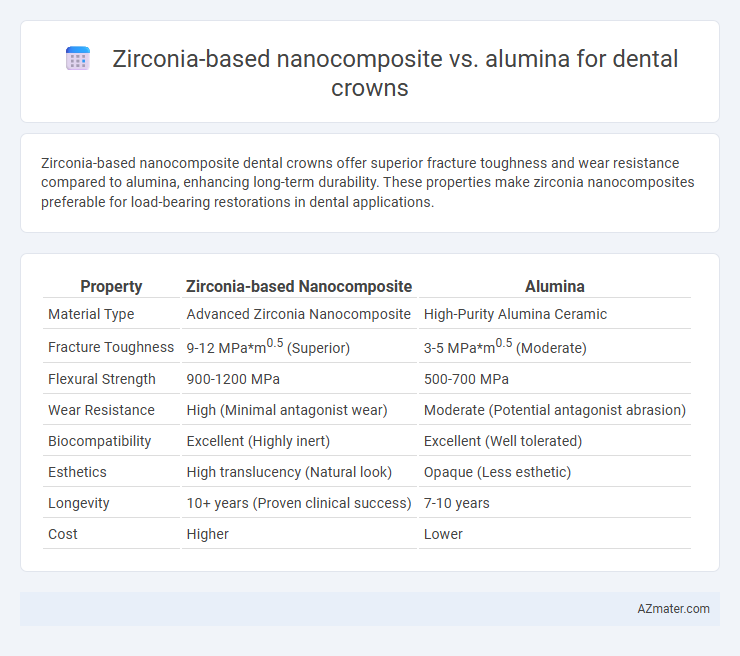 Zirconia-based nanocomposite vs. alumina for dental crowns

Zirconia-based nanocomposite dental crowns offer superior fracture toughness and wear resistance compared to alumina, enhancing long-term durability. These properties make zirconia nanocomposites preferable for load-bearing restorations in dental applications.

| Property | Zirconia-based Nanocomposite | Alumina |
|---|---|---|
| Material Type | Advanced Zirconia Nanocomposite | High-Purity Alumina Ceramic |
| Fracture Toughness | 9-12 MPa*m$^{0.5}$ (Superior) | 3-5 MPa*m$^{0.5}$ (Moderate) |
| Flexural Strength | 900-1200 MPa | 500-700 MPa |
| Wear Resistance | High (Minimal antagonist wear) | Moderate (Potential antagonist abrasion) |
| Biocompatibility | Excellent (Highly inert) | Excellent (Well tolerated) |
| Esthetics | High translucency (Natural look) | Opaque (Less esthetic) |
| Longevity | 10+ years (Proven clinical success) | 7-10 years |
| Cost | Higher | Lower |

AZmater.com