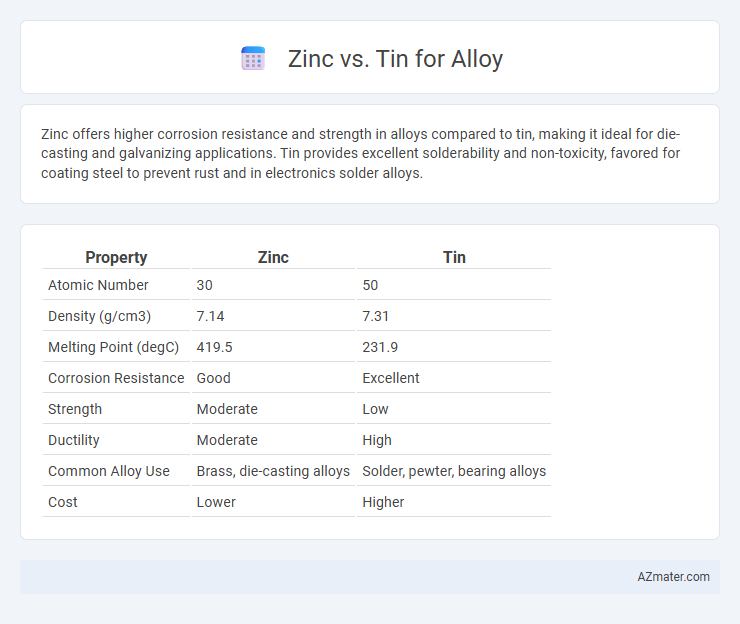 Zinc vs. Tin for Alloy

Zinc offers higher corrosion resistance and strength in alloys compared to tin, making it ideal for die-casting and galvanizing applications. Tin provides excellent solderability and non-toxicity, favored for coating steel to prevent rust and in electronics solder alloys.

| Property | Zinc | Tin |
|---|---|---|
| Atomic Number | 30 | 50 |
| Density (g/cm3) | 7.14 | 7.31 |
| Melting Point (degC) | 419.5 | 231.9 |
| Corrosion Resistance | Good | Excellent |
| Strength | Moderate | Low |
| Ductility | Moderate | High |
| Common Alloy Use | Brass, die-casting alloys | Solder, pewter, bearing alloys |
| Cost | Lower | Higher |

AZmater.com