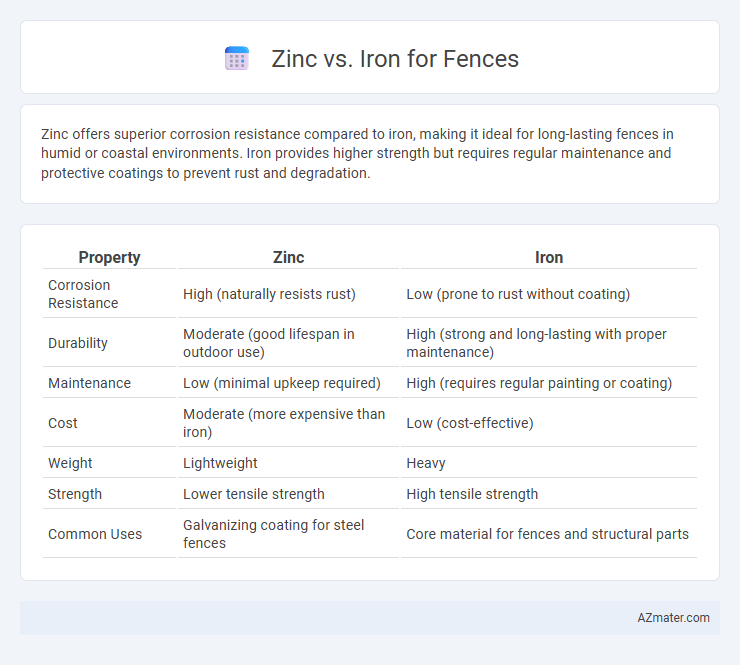 Zinc vs. Iron for Fences

Zinc offers superior corrosion resistance compared to iron, making it ideal for long-lasting fences in humid or coastal environments. Iron provides higher strength but requires regular maintenance and protective coatings to prevent rust and degradation.

| Property | Zinc | Iron |
|---|---|---|
| Corrosion Resistance | High (naturally resists rust) | Low (prone to rust without coating) |
| Durability | Moderate (good lifespan in outdoor use) | High (strong and long-lasting with proper maintenance) |
| Maintenance | Low (minimal upkeep required) | High (requires regular painting or coating) |
| Cost | Moderate (more expensive than iron) | Low (cost-effective) |
| Weight | Lightweight | Heavy |
| Strength | Lower tensile strength | High tensile strength |
| Common Uses | Galvanizing coating for steel fences | Core material for fences and structural parts |

AZmater.com