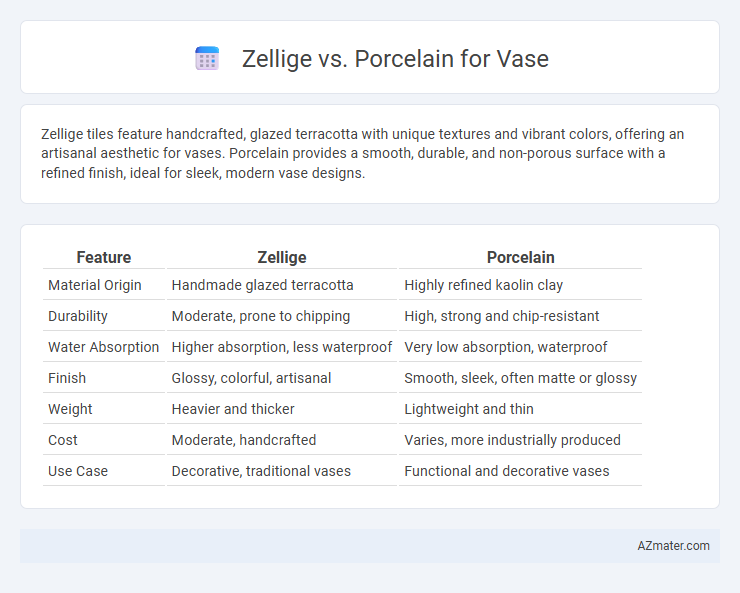 Zellige vs. Porcelain for Vase

Zellige tiles feature handcrafted, glazed terracotta with unique textures and vibrant colors, offering an artisanal aesthetic for vases. Porcelain provides a smooth, durable, and non-porous surface with a refined finish, ideal for sleek, modern vase designs.

| Feature | Zellige | Porcelain |
|---|---|---|
| Material Origin | Handmade glazed terracotta | Highly refined kaolin clay |
| Durability | Moderate, prone to chipping | High, strong and chip-resistant |
| Water Absorption | Higher absorption, less waterproof | Very low absorption, waterproof |
| Finish | Glossy, colorful, artisanal | Smooth, sleek, often matte or glossy |
| Weight | Heavier and thicker | Lightweight and thin |
| Cost | Moderate, handcrafted | Varies, more industrially produced |
| Use Case | Decorative, traditional vases | Functional and decorative vases |

AZmater.com