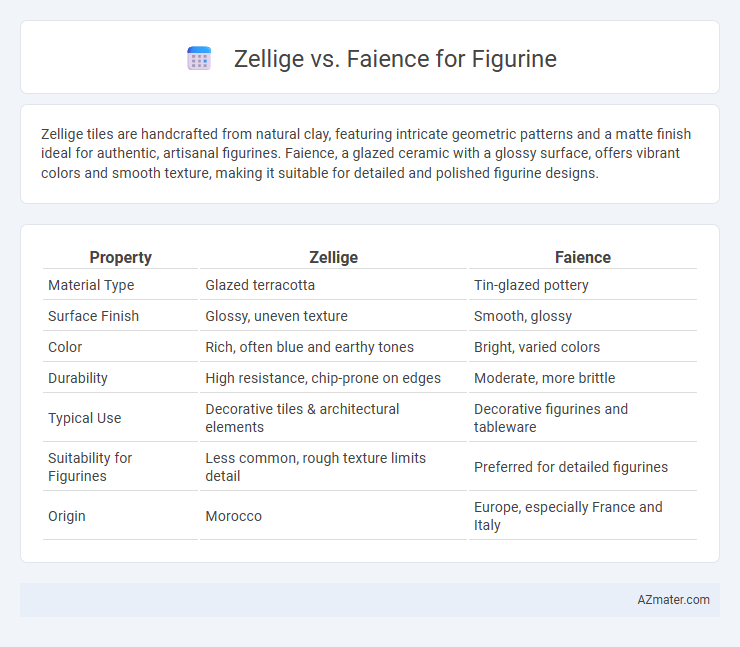 Zellige vs. Faience for Figurine

Zellige tiles are handcrafted from natural clay, featuring intricate geometric patterns and a matte finish ideal for authentic, artisanal figurines. Faience, a glazed ceramic with a glossy surface, offers vibrant colors and smooth texture, making it suitable for detailed and polished figurine designs.

| Property | Zellige | Faience |
|---|---|---|
| Material Type | Glazed terracotta | Tin-glazed pottery |
| Surface Finish | Glossy, uneven texture | Smooth, glossy |
| Color | Rich, often blue and earthy tones | Bright, varied colors |
| Durability | High resistance, chip-prone on edges | Moderate, more brittle |
| Typical Use | Decorative tiles & architectural elements | Decorative figurines and tableware |
| Suitability for Figurines | Less common, rough texture limits detail | Preferred for detailed figurines |
| Origin | Morocco | Europe, especially France and Italy |

AZmater.com