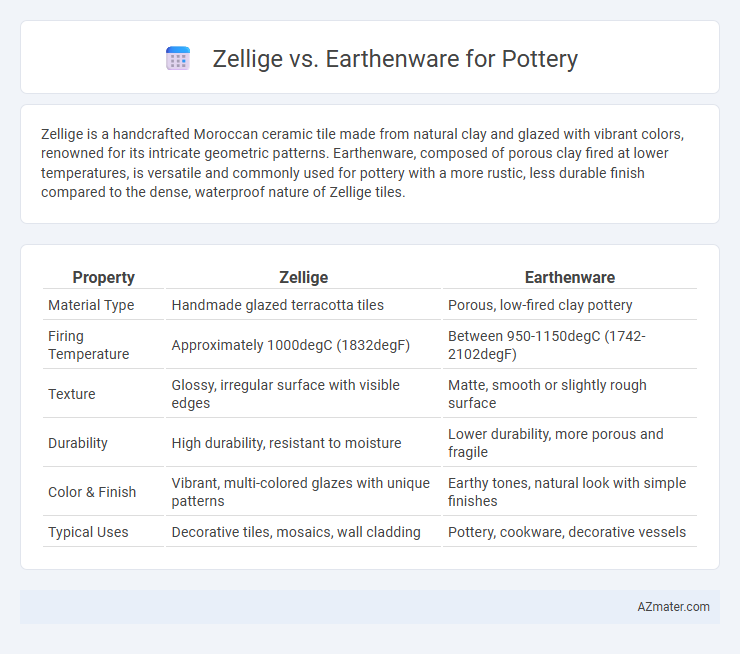 Zellige vs. Earthenware for Pottery

Zellige is a handcrafted Moroccan ceramic tile made from natural clay and glazed with vibrant colors, renowned for its intricate geometric patterns. Earthenware, composed of porous clay fired at lower temperatures, is versatile and commonly used for pottery with a more rustic, less durable finish compared to the dense, waterproof nature of Zellige tiles.

| Property | Zellige | Earthenware |
|---|---|---|
| Material Type | Handmade glazed terracotta tiles | Porous, low-fired clay pottery |
| Firing Temperature | Approximately 1000degC (1832degF) | Between 950-1150degC (1742-2102degF) |
| Texture | Glossy, irregular surface with visible edges | Matte, smooth or slightly rough surface |
| Durability | High durability, resistant to moisture | Lower durability, more porous and fragile |
| Color & Finish | Vibrant, multi-colored glazes with unique patterns | Earthy tones, natural look with simple finishes |
| Typical Uses | Decorative tiles, mosaics, wall cladding | Pottery, cookware, decorative vessels |

AZmater.com