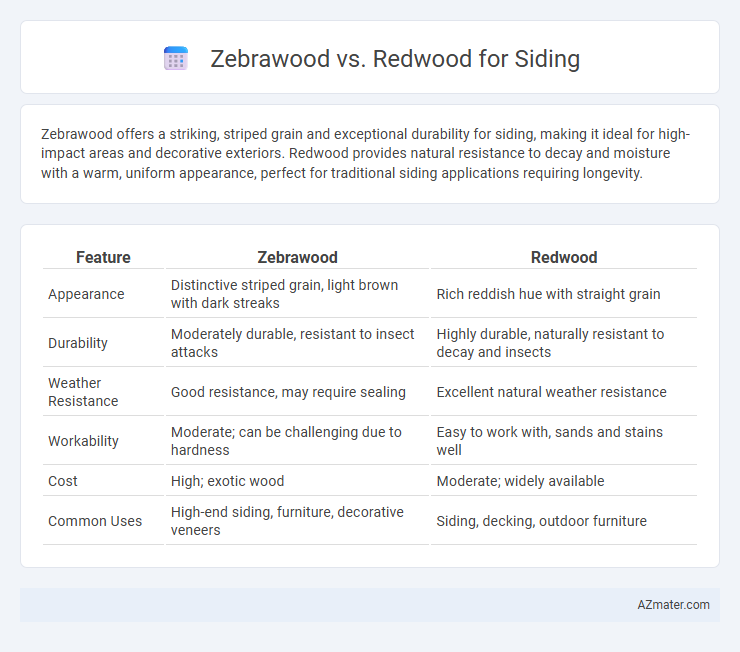 Zebrawood vs. Redwood for Siding

Zebrawood offers a striking, striped grain and exceptional durability for siding, making it ideal for high-impact areas and decorative exteriors. Redwood provides natural resistance to decay and moisture with a warm, uniform appearance, perfect for traditional siding applications requiring longevity.

| Feature | Zebrawood | Redwood |
|---|---|---|
| Appearance | Distinctive striped grain, light brown with dark streaks | Rich reddish hue with straight grain |
| Durability | Moderately durable, resistant to insect attacks | Highly durable, naturally resistant to decay and insects |
| Weather Resistance | Good resistance, may require sealing | Excellent natural weather resistance |
| Workability | Moderate; can be challenging due to hardness | Easy to work with, sands and stains well |
| Cost | High; exotic wood | Moderate; widely available |
| Common Uses | High-end siding, furniture, decorative veneers | Siding, decking, outdoor furniture |

AZmater.com