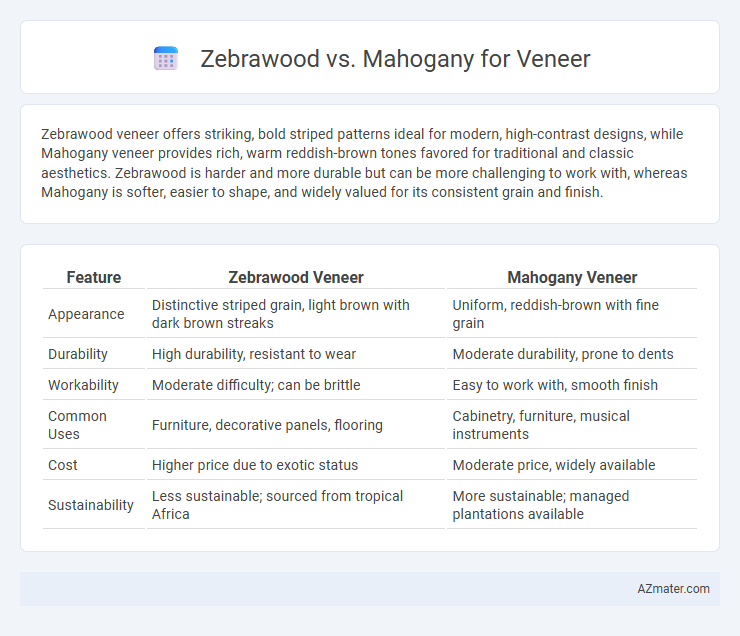 Zebrawood vs. Mahogany for Veneer

Zebrawood veneer offers striking, bold striped patterns ideal for modern, high-contrast designs, while Mahogany veneer provides rich, warm reddish-brown tones favored for traditional and classic aesthetics. Zebrawood is harder and more durable but can be more challenging to work with, whereas Mahogany is softer, easier to shape, and widely valued for its consistent grain and finish.

| Feature | Zebrawood Veneer | Mahogany Veneer |
|---|---|---|
| Appearance | Distinctive striped grain, light brown with dark brown streaks | Uniform, reddish-brown with fine grain |
| Durability | High durability, resistant to wear | Moderate durability, prone to dents |
| Workability | Moderate difficulty; can be brittle | Easy to work with, smooth finish |
| Common Uses | Furniture, decorative panels, flooring | Cabinetry, furniture, musical instruments |
| Cost | Higher price due to exotic status | Moderate price, widely available |
| Sustainability | Less sustainable; sourced from tropical Africa | More sustainable; managed plantations available |

AZmater.com