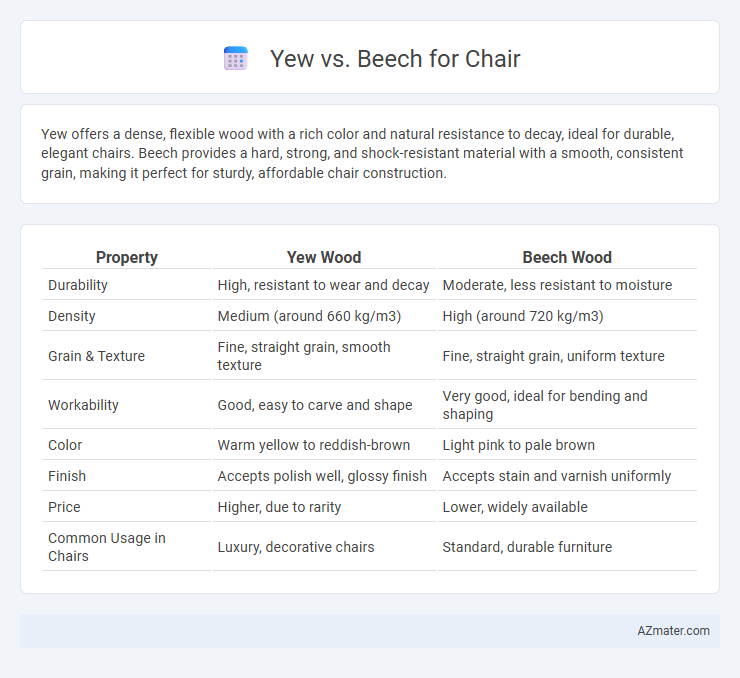 Yew vs. Beech for Chair

Yew offers a dense, flexible wood with a rich color and natural resistance to decay, ideal for durable, elegant chairs. Beech provides a hard, strong, and shock-resistant material with a smooth, consistent grain, making it perfect for sturdy, affordable chair construction.

| Property | Yew Wood | Beech Wood |
|---|---|---|
| Durability | High, resistant to wear and decay | Moderate, less resistant to moisture |
| Density | Medium (around 660 kg/m3) | High (around 720 kg/m3) |
| Grain & Texture | Fine, straight grain, smooth texture | Fine, straight grain, uniform texture |
| Workability | Good, easy to carve and shape | Very good, ideal for bending and shaping |
| Color | Warm yellow to reddish-brown | Light pink to pale brown |
| Finish | Accepts polish well, glossy finish | Accepts stain and varnish uniformly |
| Price | Higher, due to rarity | Lower, widely available |
| Common Usage in Chairs | Luxury, decorative chairs | Standard, durable furniture |

AZmater.com