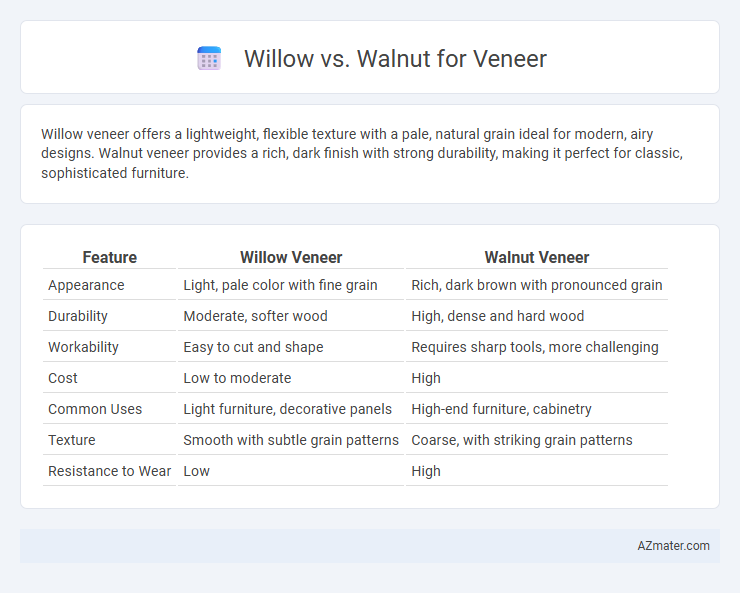 Willow vs. Walnut for Veneer

Willow veneer offers a lightweight, flexible texture with a pale, natural grain ideal for modern, airy designs. Walnut veneer provides a rich, dark finish with strong durability, making it perfect for classic, sophisticated furniture.

| Feature | Willow Veneer | Walnut Veneer |
|---|---|---|
| Appearance | Light, pale color with fine grain | Rich, dark brown with pronounced grain |
| Durability | Moderate, softer wood | High, dense and hard wood |
| Workability | Easy to cut and shape | Requires sharp tools, more challenging |
| Cost | Low to moderate | High |
| Common Uses | Light furniture, decorative panels | High-end furniture, cabinetry |
| Texture | Smooth with subtle grain patterns | Coarse, with striking grain patterns |
| Resistance to Wear | Low | High |

AZmater.com