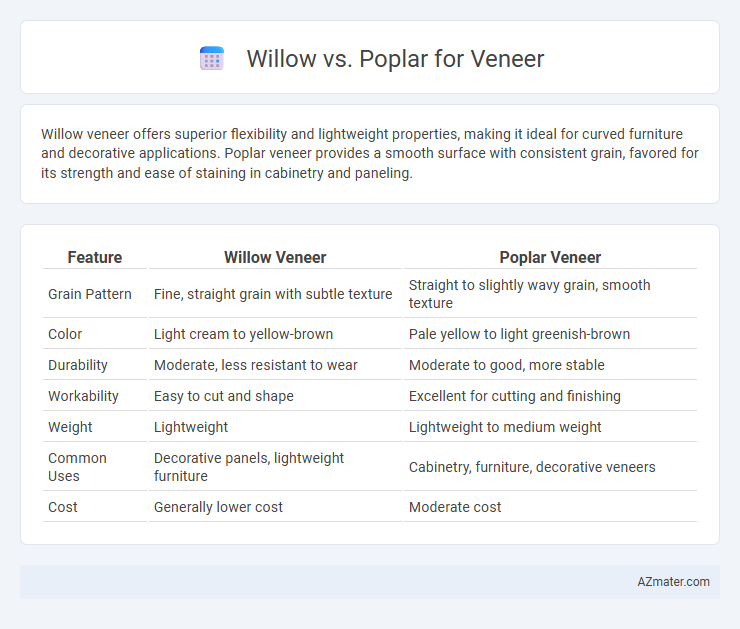 Willow vs. Poplar for Veneer

Willow veneer offers superior flexibility and lightweight properties, making it ideal for curved furniture and decorative applications. Poplar veneer provides a smooth surface with consistent grain, favored for its strength and ease of staining in cabinetry and paneling.

| Feature | Willow Veneer | Poplar Veneer |
|---|---|---|
| Grain Pattern | Fine, straight grain with subtle texture | Straight to slightly wavy grain, smooth texture |
| Color | Light cream to yellow-brown | Pale yellow to light greenish-brown |
| Durability | Moderate, less resistant to wear | Moderate to good, more stable |
| Workability | Easy to cut and shape | Excellent for cutting and finishing |
| Weight | Lightweight | Lightweight to medium weight |
| Common Uses | Decorative panels, lightweight furniture | Cabinetry, furniture, decorative veneers |
| Cost | Generally lower cost | Moderate cost |

AZmater.com