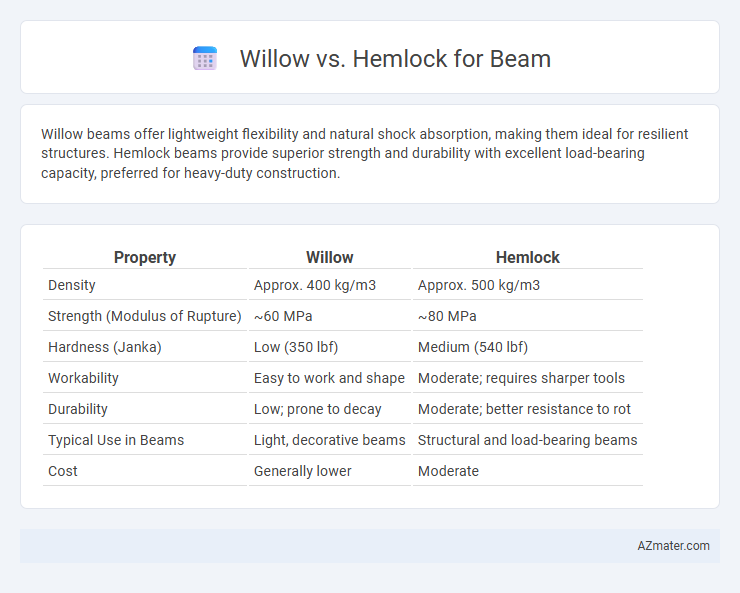 Willow vs. Hemlock for Beam

Willow beams offer lightweight flexibility and natural shock absorption, making them ideal for resilient structures. Hemlock beams provide superior strength and durability with excellent load-bearing capacity, preferred for heavy-duty construction.

| Property | Willow | Hemlock |
|---|---|---|
| Density | Approx. 400 kg/m3 | Approx. 500 kg/m3 |
| Strength (Modulus of Rupture) | ~60 MPa | ~80 MPa |
| Hardness (Janka) | Low (350 lbf) | Medium (540 lbf) |
| Workability | Easy to work and shape | Moderate; requires sharper tools |
| Durability | Low; prone to decay | Moderate; better resistance to rot |
| Typical Use in Beams | Light, decorative beams | Structural and load-bearing beams |
| Cost | Generally lower | Moderate |

AZmater.com