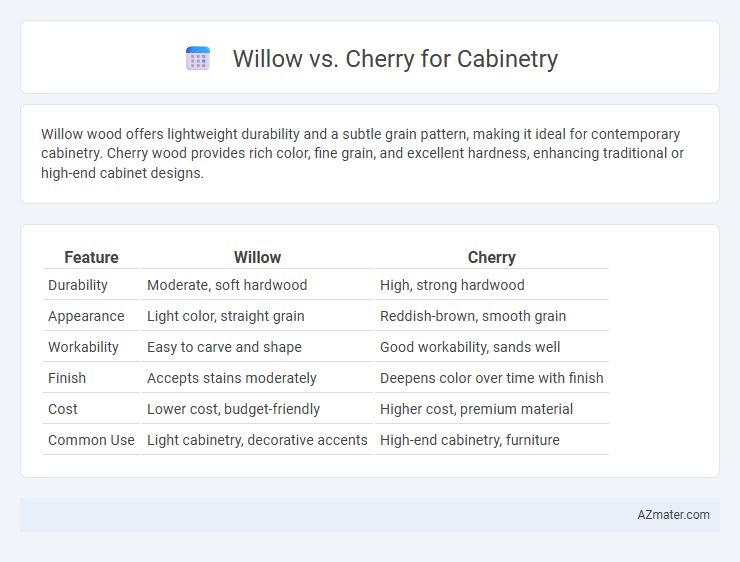 Willow vs. Cherry for Cabinetry

Willow wood offers lightweight durability and a subtle grain pattern, making it ideal for contemporary cabinetry. Cherry wood provides rich color, fine grain, and excellent hardness, enhancing traditional or high-end cabinet designs.

| Feature | Willow | Cherry |
|---|---|---|
| Durability | Moderate, soft hardwood | High, strong hardwood |
| Appearance | Light color, straight grain | Reddish-brown, smooth grain |
| Workability | Easy to carve and shape | Good workability, sands well |
| Finish | Accepts stains moderately | Deepens color over time with finish |
| Cost | Lower cost, budget-friendly | Higher cost, premium material |
| Common Use | Light cabinetry, decorative accents | High-end cabinetry, furniture |

AZmater.com