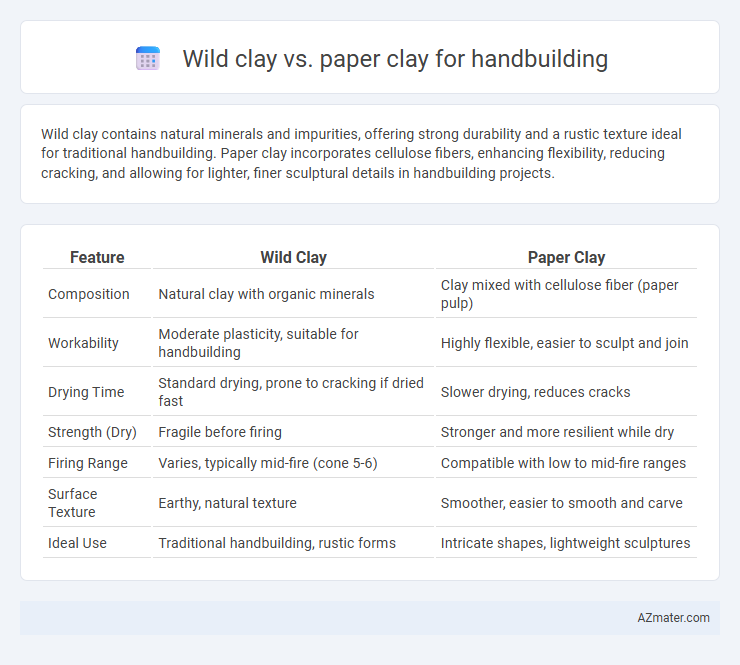 Wild clay vs. paper clay for handbuilding

Wild clay contains natural minerals and impurities, offering strong durability and a rustic texture ideal for traditional handbuilding. Paper clay incorporates cellulose fibers, enhancing flexibility, reducing cracking, and allowing for lighter, finer sculptural details in handbuilding projects.

| Feature | Wild Clay | Paper Clay |
|---|---|---|
| Composition | Natural clay with organic minerals | Clay mixed with cellulose fiber (paper pulp) |
| Workability | Moderate plasticity, suitable for handbuilding | Highly flexible, easier to sculpt and join |
| Drying Time | Standard drying, prone to cracking if dried fast | Slower drying, reduces cracks |
| Strength (Dry) | Fragile before firing | Stronger and more resilient while dry |
| Firing Range | Varies, typically mid-fire (cone 5-6) | Compatible with low to mid-fire ranges |
| Surface Texture | Earthy, natural texture | Smoother, easier to smooth and carve |
| Ideal Use | Traditional handbuilding, rustic forms | Intricate shapes, lightweight sculptures |

AZmater.com