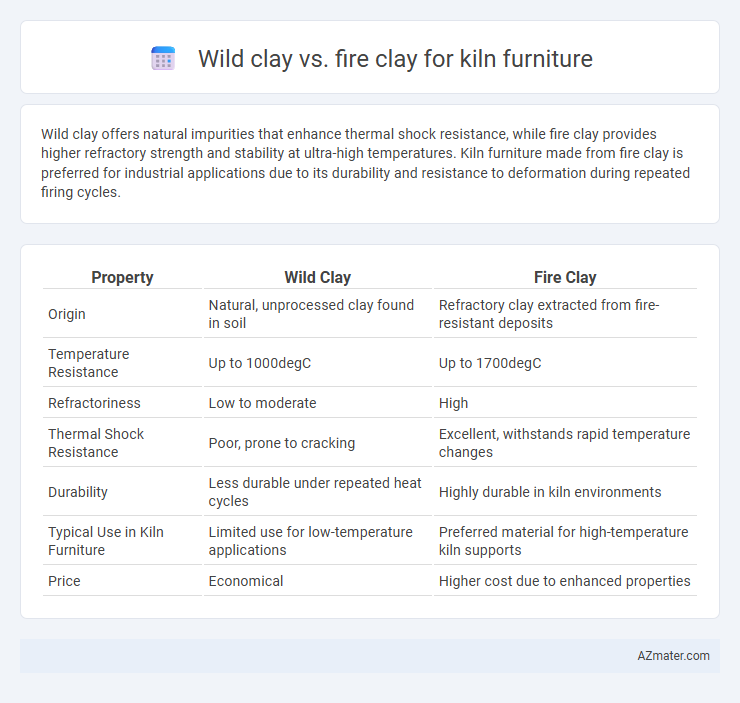 Wild clay vs. fire clay for kiln furniture

Wild clay offers natural impurities that enhance thermal shock resistance, while fire clay provides higher refractory strength and stability at ultra-high temperatures. Kiln furniture made from fire clay is preferred for industrial applications due to its durability and resistance to deformation during repeated firing cycles.

| Property | Wild Clay | Fire Clay |
|---|---|---|
| Origin | Natural, unprocessed clay found in soil | Refractory clay extracted from fire-resistant deposits |
| Temperature Resistance | Up to 1000degC | Up to 1700degC |
| Refractoriness | Low to moderate | High |
| Thermal Shock Resistance | Poor, prone to cracking | Excellent, withstands rapid temperature changes |
| Durability | Less durable under repeated heat cycles | Highly durable in kiln environments |
| Typical Use in Kiln Furniture | Limited use for low-temperature applications | Preferred material for high-temperature kiln supports |
| Price | Economical | Higher cost due to enhanced properties |

AZmater.com