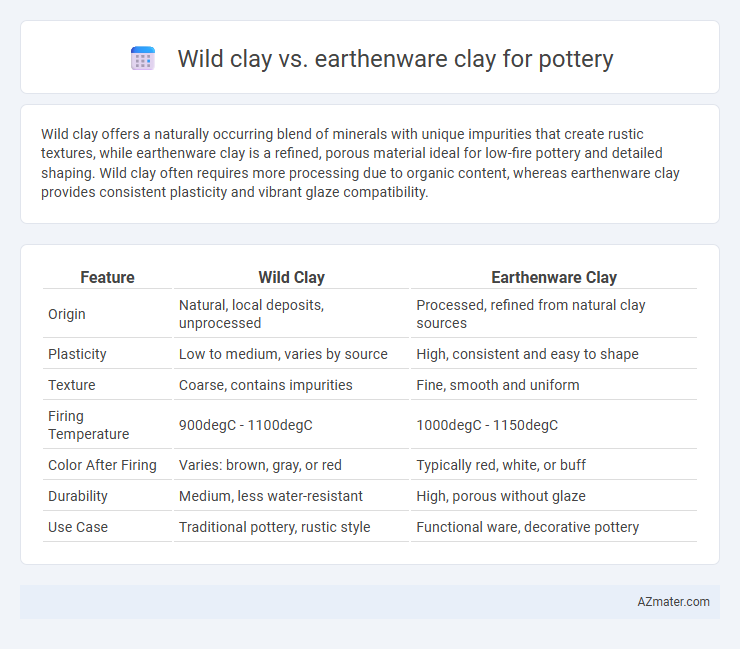 Wild clay vs. earthenware clay for pottery

Wild clay offers a naturally occurring blend of minerals with unique impurities that create rustic textures, while earthenware clay is a refined, porous material ideal for low-fire pottery and detailed shaping. Wild clay often requires more processing due to organic content, whereas earthenware clay provides consistent plasticity and vibrant glaze compatibility.

| Feature | Wild Clay | Earthenware Clay |
|---|---|---|
| Origin | Natural, local deposits, unprocessed | Processed, refined from natural clay sources |
| Plasticity | Low to medium, varies by source | High, consistent and easy to shape |
| Texture | Coarse, contains impurities | Fine, smooth and uniform |
| Firing Temperature | 900degC - 1100degC | 1000degC - 1150degC |
| Color After Firing | Varies: brown, gray, or red | Typically red, white, or buff |
| Durability | Medium, less water-resistant | High, porous without glaze |
| Use Case | Traditional pottery, rustic style | Functional ware, decorative pottery |

AZmater.com