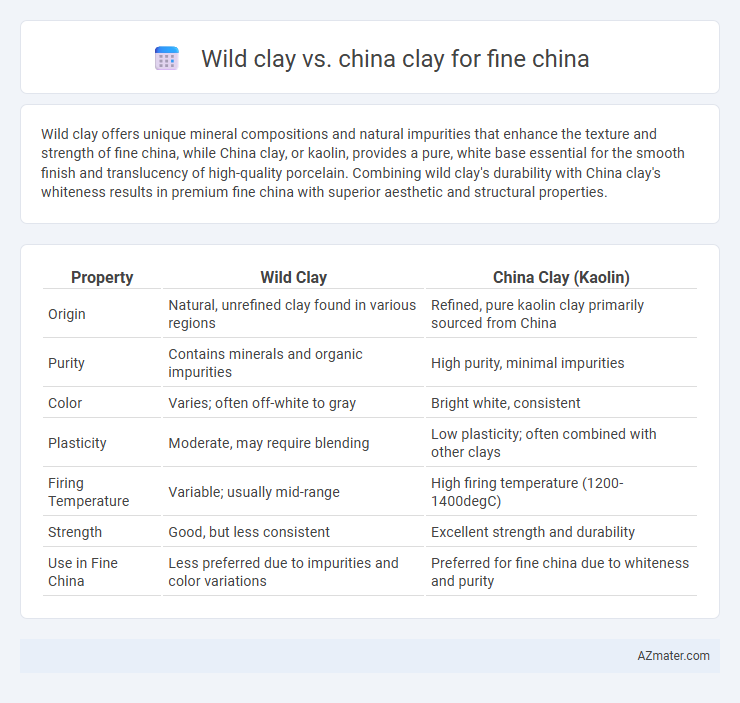 Wild clay vs. china clay for fine china

Wild clay offers unique mineral compositions and natural impurities that enhance the texture and strength of fine china, while China clay, or kaolin, provides a pure, white base essential for the smooth finish and translucency of high-quality porcelain. Combining wild clay's durability with China clay's whiteness results in premium fine china with superior aesthetic and structural properties.

| Property | Wild Clay | China Clay (Kaolin) |
|---|---|---|
| Origin | Natural, unrefined clay found in various regions | Refined, pure kaolin clay primarily sourced from China |
| Purity | Contains minerals and organic impurities | High purity, minimal impurities |
| Color | Varies; often off-white to gray | Bright white, consistent |
| Plasticity | Moderate, may require blending | Low plasticity; often combined with other clays |
| Firing Temperature | Variable; usually mid-range | High firing temperature (1200-1400degC) |
| Strength | Good, but less consistent | Excellent strength and durability |
| Use in Fine China | Less preferred due to impurities and color variations | Preferred for fine china due to whiteness and purity |

AZmater.com