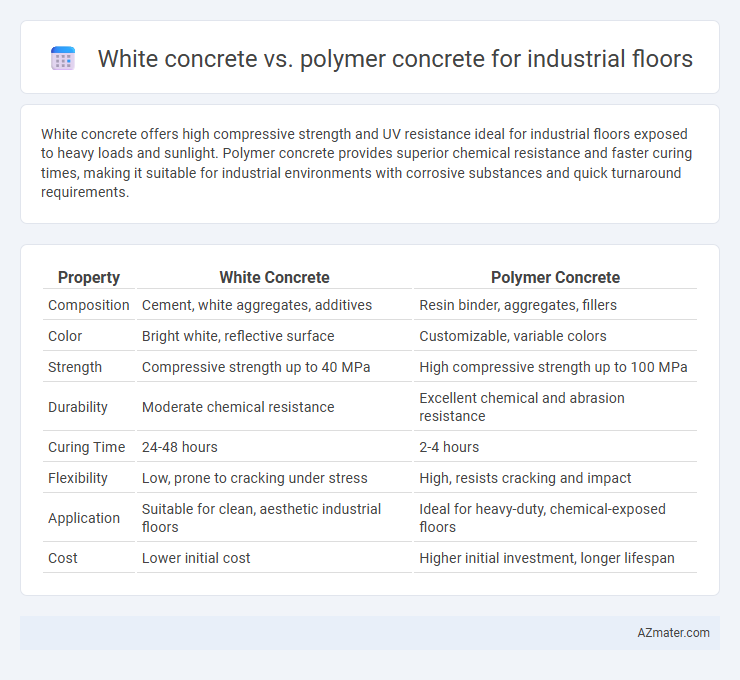 White concrete vs. polymer concrete for industrial floors

White concrete offers high compressive strength and UV resistance ideal for industrial floors exposed to heavy loads and sunlight. Polymer concrete provides superior chemical resistance and faster curing times, making it suitable for industrial environments with corrosive substances and quick turnaround requirements.

| Property | White Concrete | Polymer Concrete |
|---|---|---|
| Composition | Cement, white aggregates, additives | Resin binder, aggregates, fillers |
| Color | Bright white, reflective surface | Customizable, variable colors |
| Strength | Compressive strength up to 40 MPa | High compressive strength up to 100 MPa |
| Durability | Moderate chemical resistance | Excellent chemical and abrasion resistance |
| Curing Time | 24-48 hours | 2-4 hours |
| Flexibility | Low, prone to cracking under stress | High, resists cracking and impact |
| Application | Suitable for clean, aesthetic industrial floors | Ideal for heavy-duty, chemical-exposed floors |
| Cost | Lower initial cost | Higher initial investment, longer lifespan |

AZmater.com